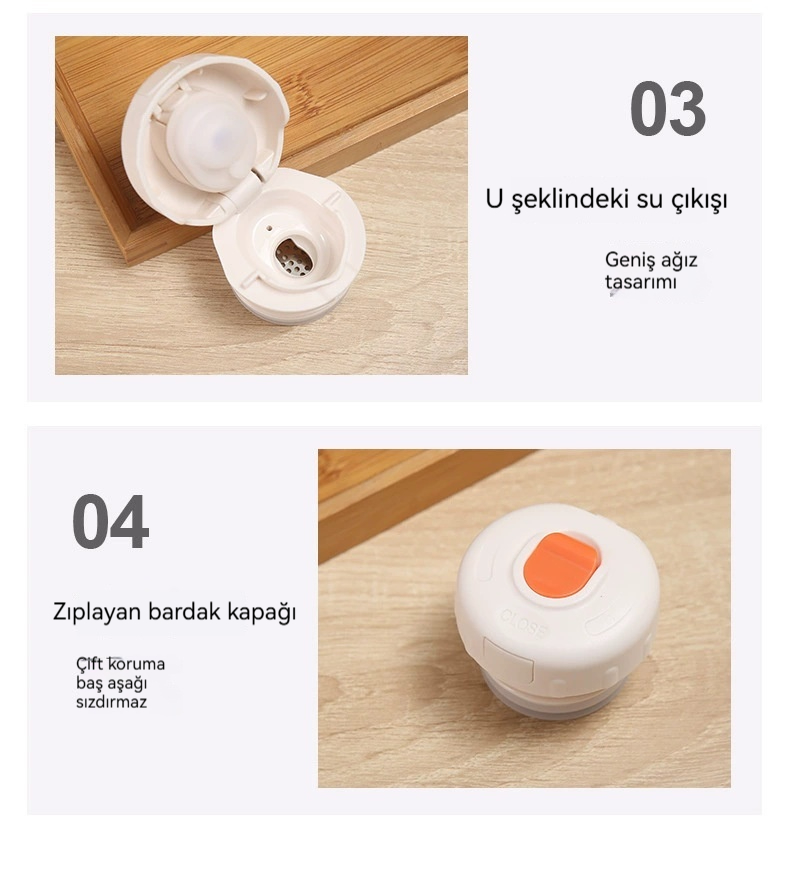 03

U şeklindeki su çıkışı

Geniş ağız tasarımı

04

Zıplayan bardak kapağı

Çift koruma baş aşağı sızdırmaz

CLOSE