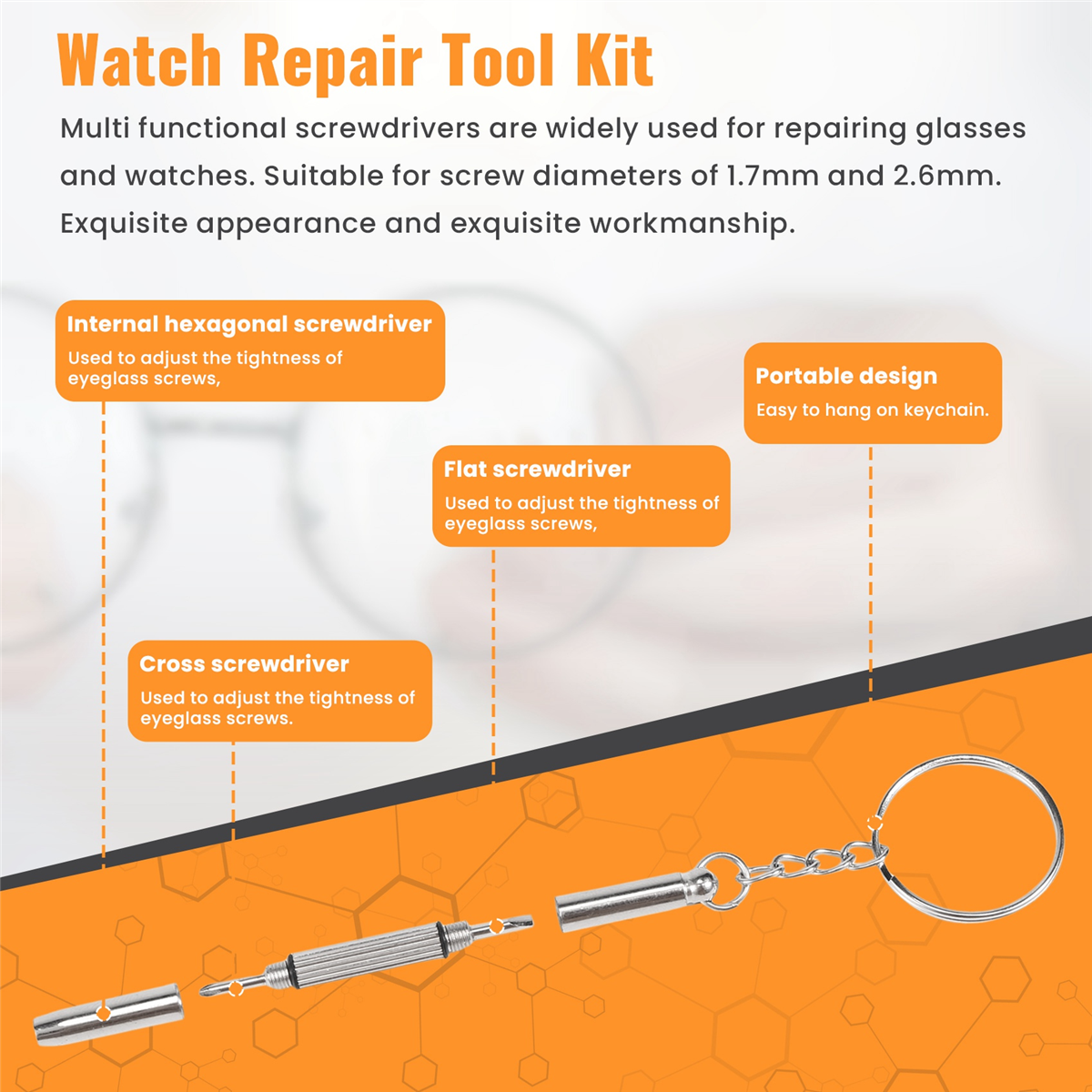 Watch Repair Tool Kit

Multi functional screwdrivers are widely used for repairing glasses and watches. Suitable for screw diameters of 1.7mm and 2.6mm. Exquisite appearance and exquisite workmanship.

Internal hexagonal screwdriver
Used to adjust the tightness of eyeglass screws,

Portable design
Easy to hang on keychain.

Flat screwdriver
Used to adjust the tightness of eyeglass screws,

Cross screwdriver
Used to adjust the tightness of eyeglass screws.