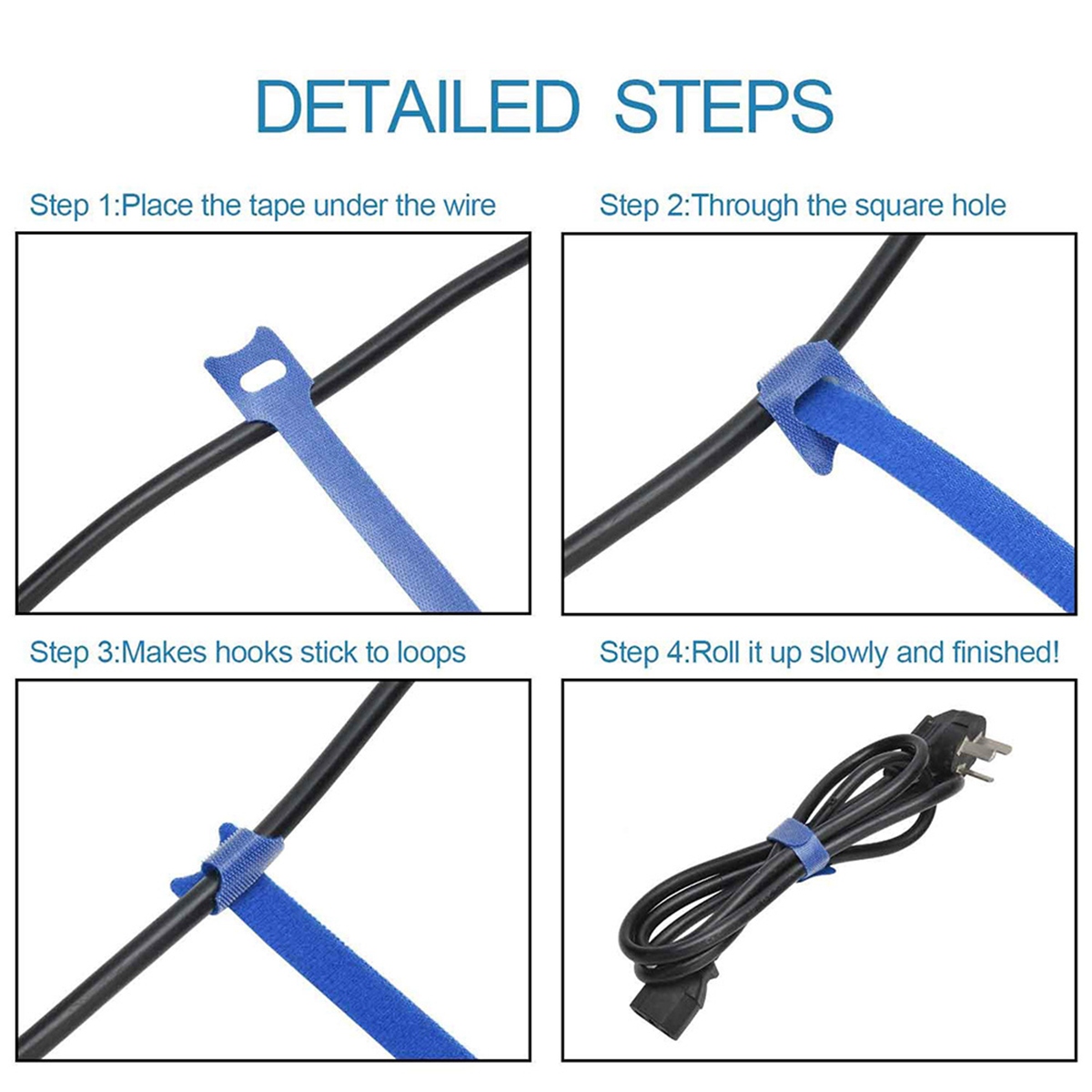 DETAILED STEPS

Step 1:Place the tape under the wire

Step 2:Through the square hole

Step 3:Makes hooks stick to loops

Step 4:Roll it up slowly and finished!