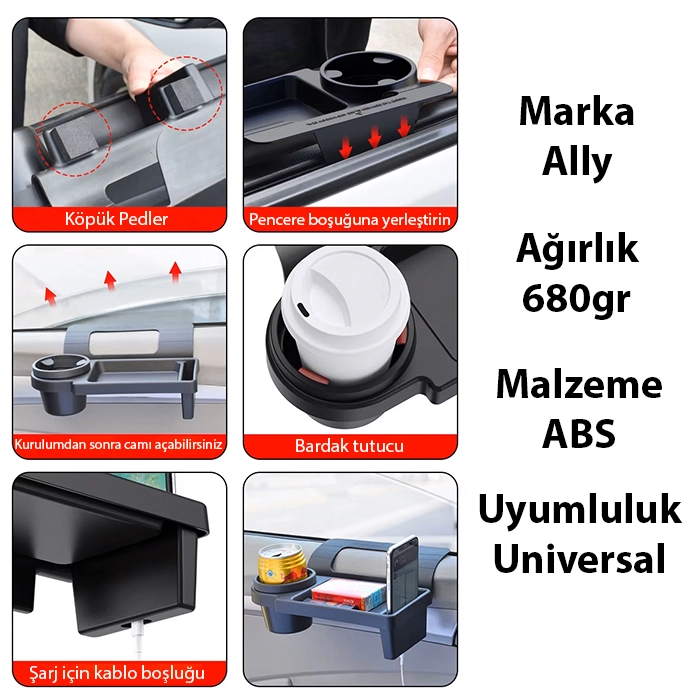 Köpük Pedler

Pencere boşuğuna yerleştirin

Kurulumdan sonra camı açabilirsiniz

Bardak tutucu

Şarj için kablo boşluğu

Marka
Ally

Ağırlık
680gr

Malzeme
ABS

Uyumluluk
Universal