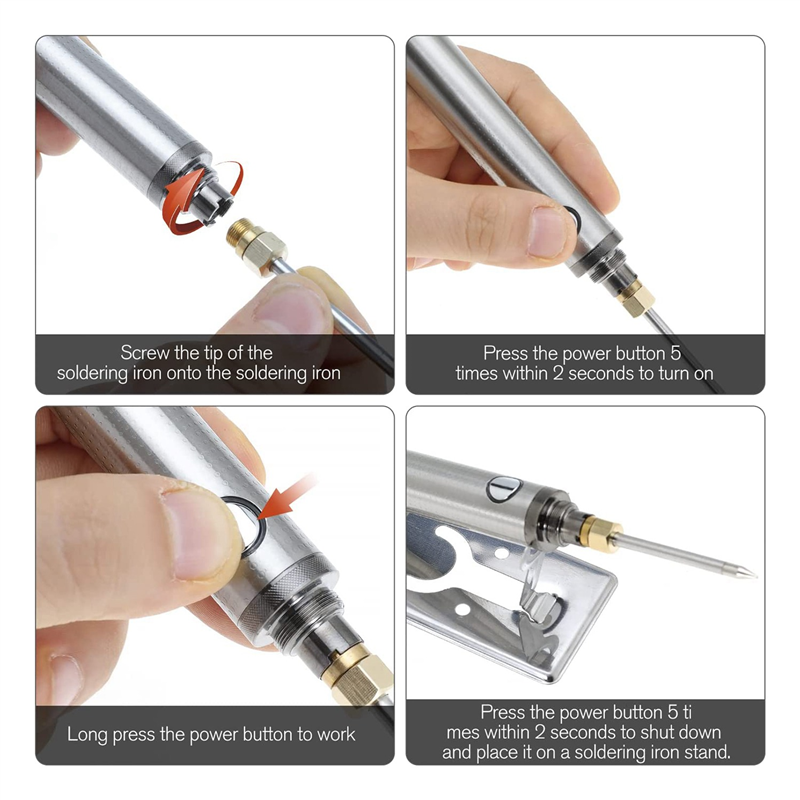 Screw the tip of the soldering iron onto the soldering iron

Press the power button 5 times within 2 seconds to turn on

Long press the power button to work

Press the power button 5 ti mes within 2 seconds to shut down and place it on a soldering iron stand.