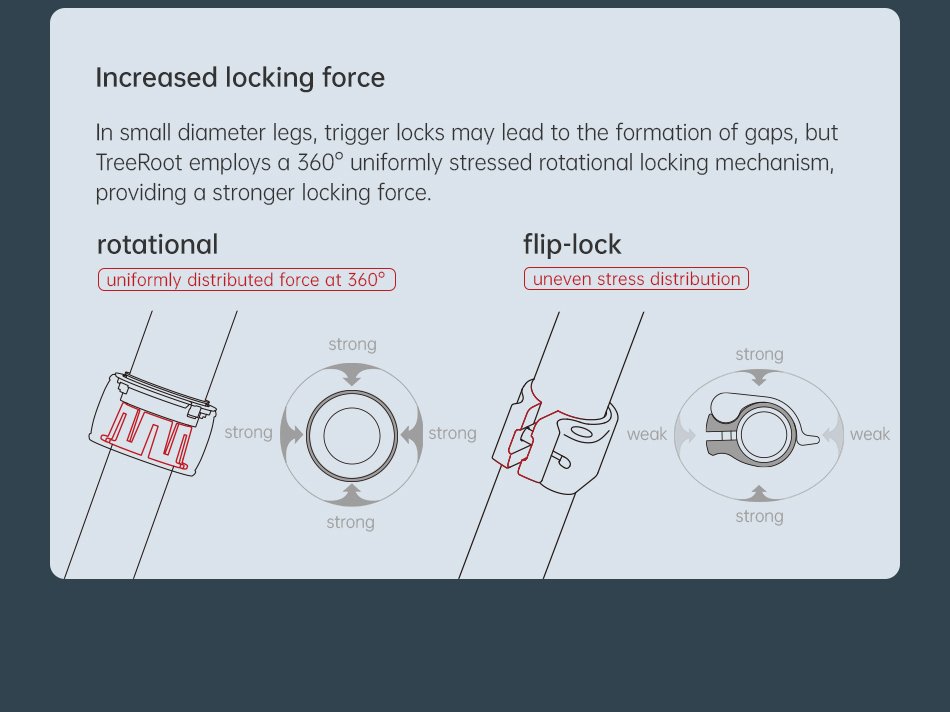 Increased locking force

In small diameter legs, trigger locks may lead to the formation of gaps, but TreeRoot employs a 360° uniformly stressed rotational locking mechanism, providing a stronger locking force.

rotational

uniformly distributed force at 360°

strong

strong

strong

strong

flip-lock

uneven stress distribution

strong

weak

weak

strong