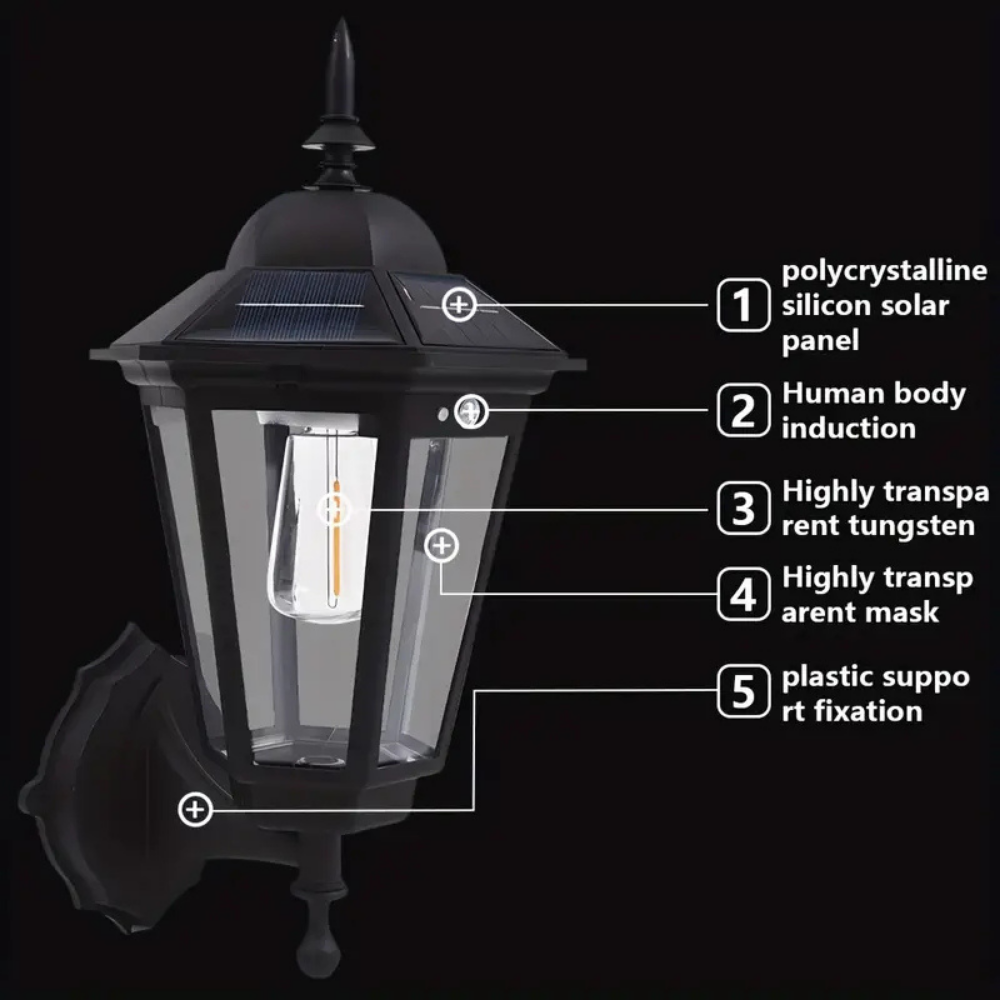 1 polycrystalline silicon solar panel

2 Human body induction

3 Highly transpa rent tungsten

4 Highly transp arent mask

5 plastic suppo rt fixation