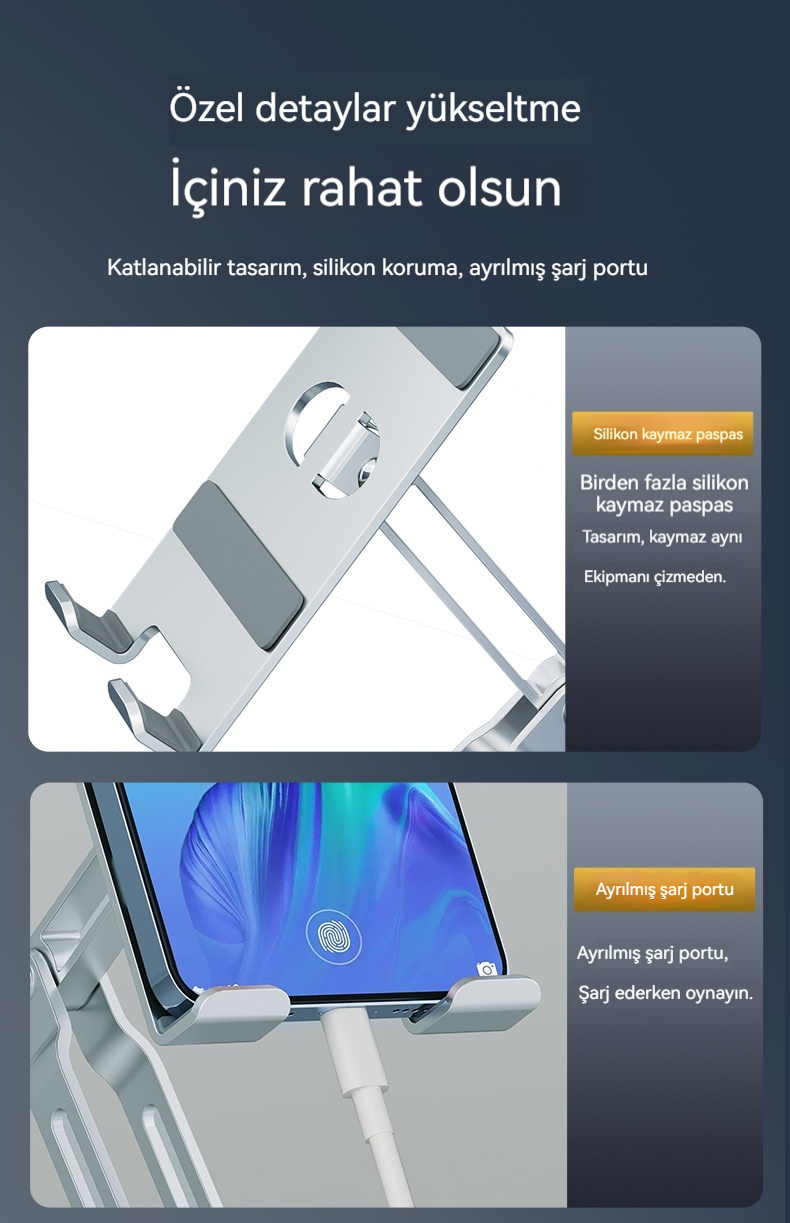 Özel detaylar yükseltme

İçiniz rahat olsun

Katlanabilir tasarım, silikon koruma, ayrılmış şarj portu

Silikon kaymaz paspas

Birden fazla silikon kaymaz paspas

Tasarım, kaymaz aynı

Ekipmanı çizmeden.

Ayrılmış şarj portu

Ayrılmış şarj portu,

Şarj ederken oynayın.