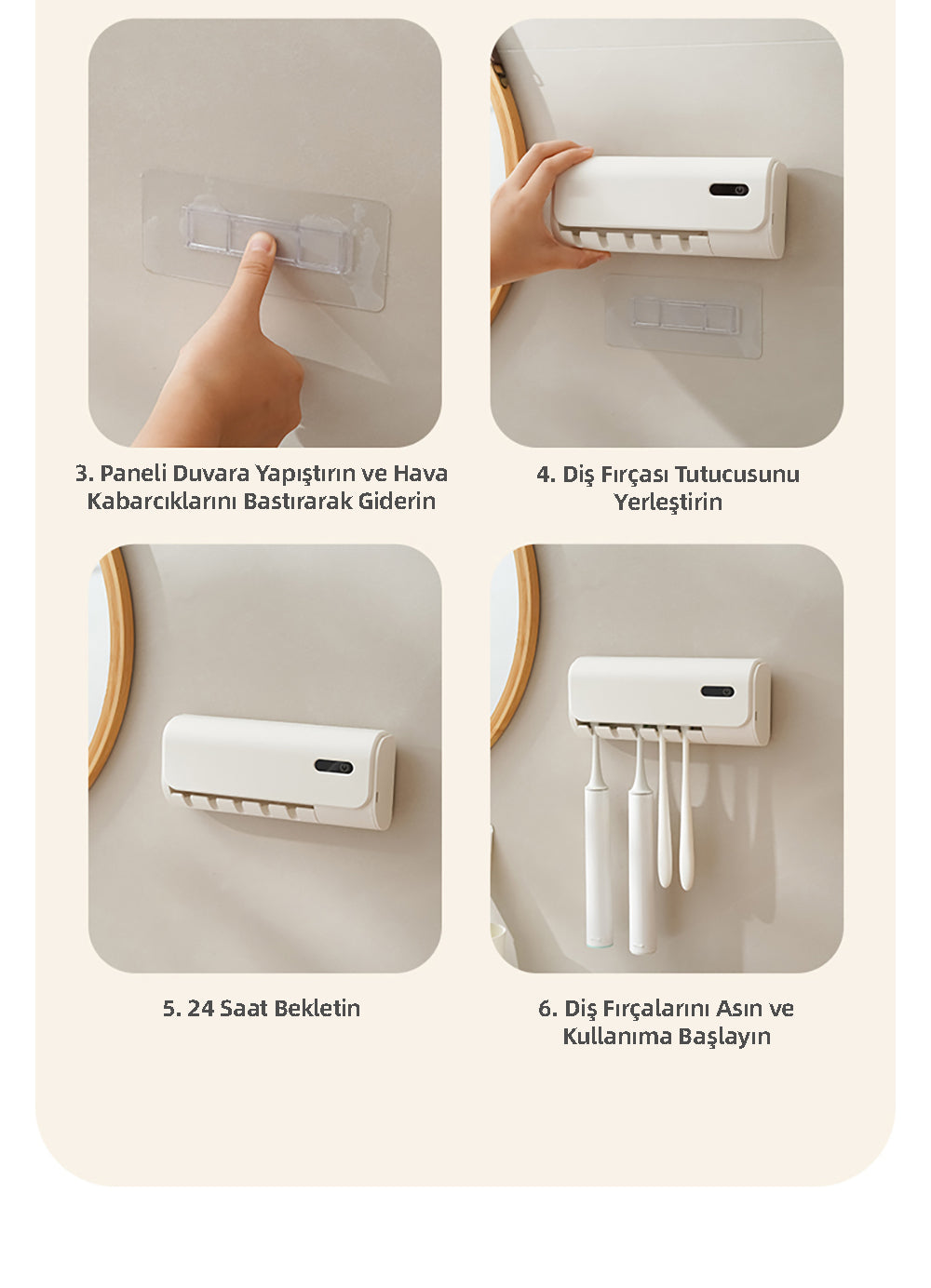 3. Paneli Duvara Yapıştırın ve Hava Kabarcıklarını Bastırarak Giderin

4. Diş Fırçası Tutucusunu Yerleştirin

5. 24 Saat Bekletin

6. Diş Fırçalarını Asın ve Kullanıma Başlayın