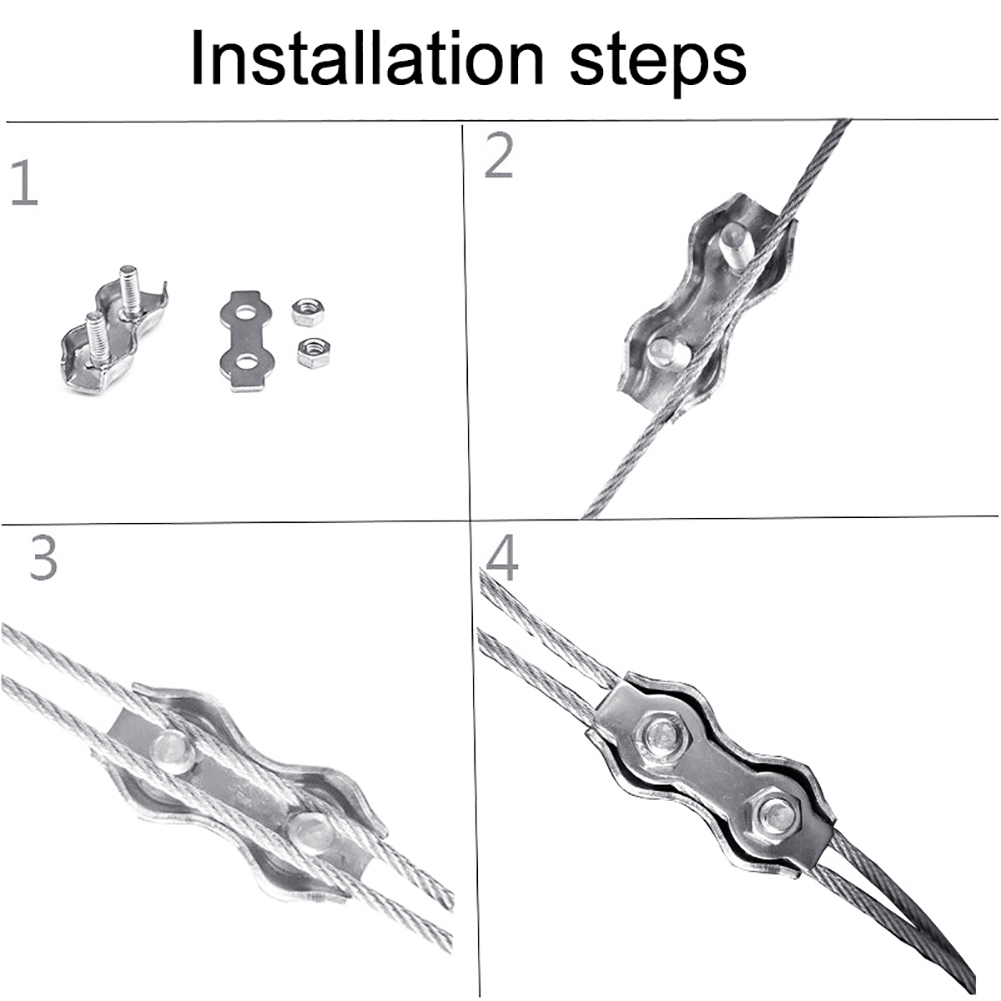 Installation steps

1

2

3

4