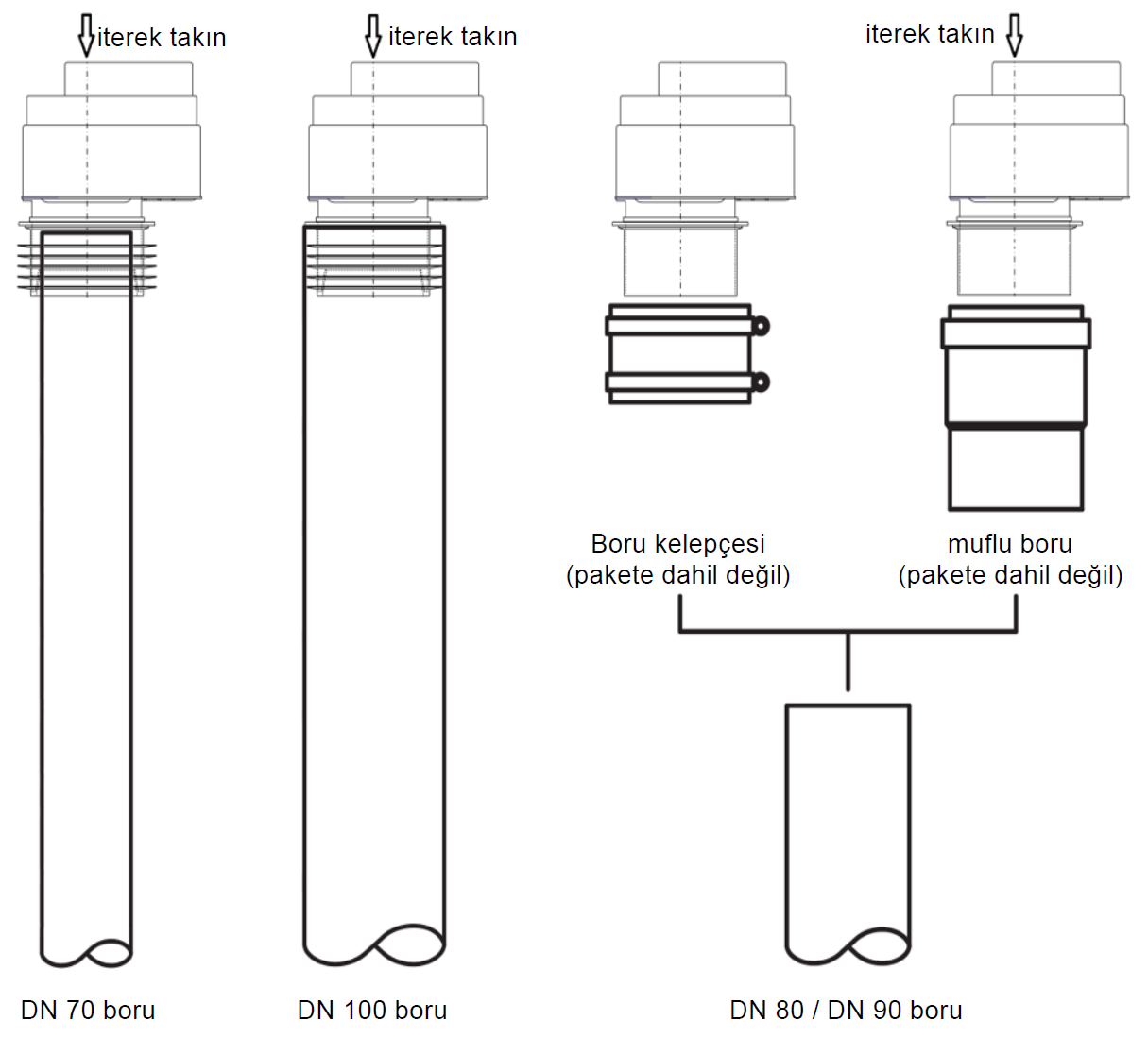 iterek takın

iterek takın

iterek takın

Boru kelepçesi
(pakete dahil değil)

muflu boru
(pakete dahil değil)

DN 70 boru

DN 100 boru

DN 80 / DN 90 boru