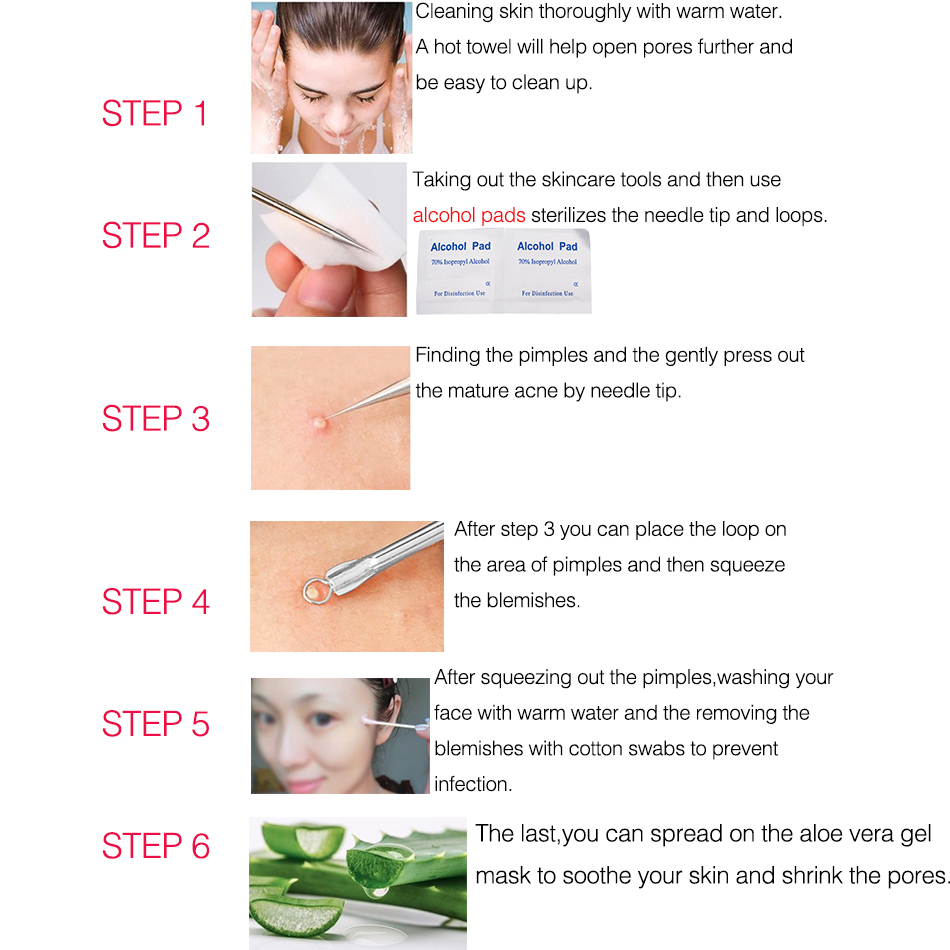 STEP 1

Cleaning skin thoroughly with warm water. A hot towel will help open pores further and be easy to clean up.

STEP 2

Taking out the skincare tools and then use alcohol pads sterilizes the needle tip and loops.

Alcohol Pad
70% Isopropyl Alcohol
For Disinfection Use

Alcohol Pad
70% Isopropyl Alcohol
For Disinfection Use

STEP 3

Finding the pimples and the gently press out the mature acne by needle tip.

STEP 4

After step 3 you can place the loop on the area of pimples and then squeeze the blemishes.

STEP 5

After squeezing out the pimples,washing your face with warm water and the removing the blemishes with cotton swabs to prevent infection.

STEP 6

The last,you can spread on the aloe vera gel mask to soothe your skin and shrink the pores.