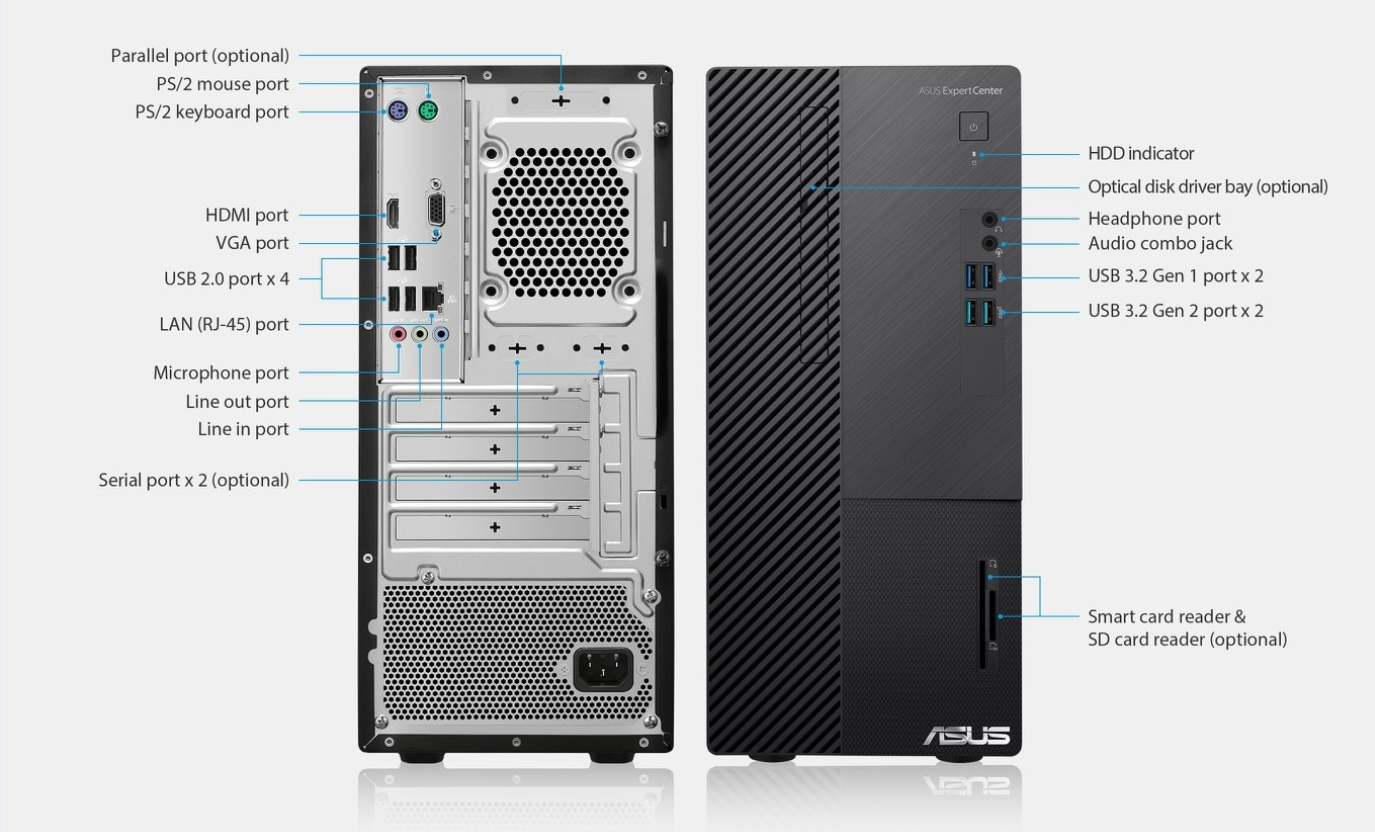 Parallel port (optional)
PS/2 mouse port
PS/2 keyboard port
HDMI port
VGA port
USB 2.0 port x 4
LAN (RJ-45) port
Microphone port
Line out port
Line in port
Serial port x 2 (optional)

ASUS ExpertCenter

HDD indicator
Optical disk driver bay (optional)
Headphone port
Audio combo jack
USB 3.2 Gen 1 port x 2
USB 3.2 Gen 2 port x 2
Smart card reader & SD card reader (optional)

ASUS