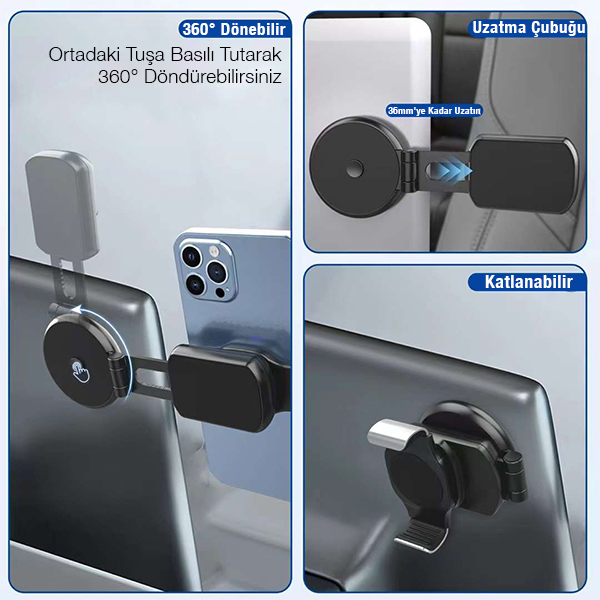 360° Dönebilir

Ortadaki Tuşa Basılı Tutarak 360° Döndürebilirsiniz

Uzatma Çubuğu

36mm'ye Kadar Uzatın

Katlanabilir