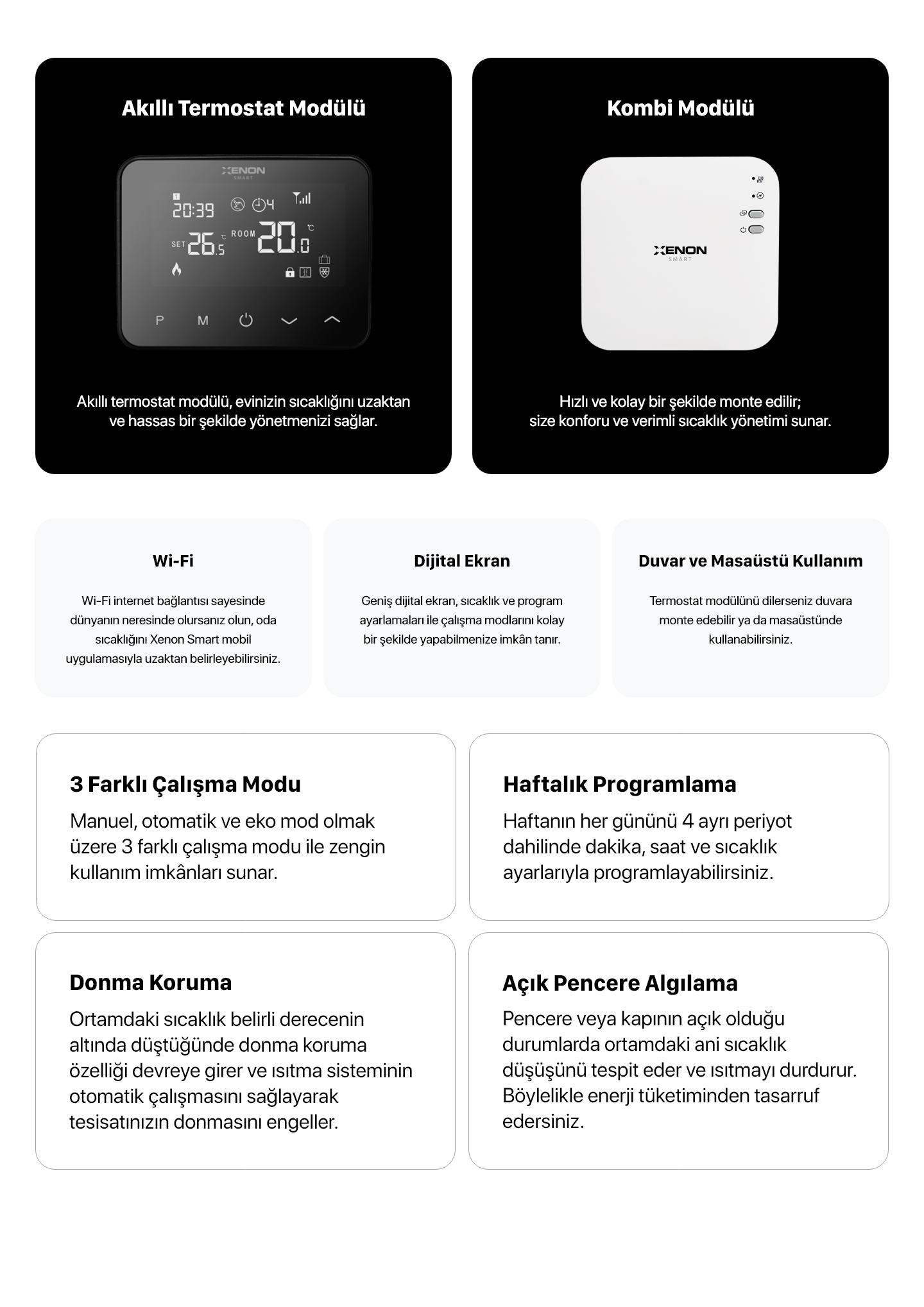 Akıllı Termostat Modülü

XENON
SMART

1
20:39
4
SET 26.5 °C ROOM 20.0 °C

P M

Akıllı termostat modülü, evinizin sıcaklığını uzaktan ve hassas bir şekilde yönetmenizi sağlar.

Kombi Modülü

XENON
SMART

Hızlı ve kolay bir şekilde monte edilir; size konforu ve verimli sıcaklık yönetimi sunar.

Wi-Fi

Wi-Fi internet bağlantısı sayesinde dünyanın neresinde olursanız olun, oda sıcaklığını Xenon Smart mobil uygulamasıyla uzaktan belirleyebilirsiniz.

Dijital Ekran

Geniş dijital ekran, sıcaklık ve program ayarlamaları ile çalışma modlarını kolay bir şekilde yapabilmenize imkân tanır.

Duvar ve Masaüstü Kullanım

Termostat modülünü dilerseniz duvara monte edebilir ya da masaüstünde kullanabilirsiniz.

3 Farklı Çalışma Modu

Manuel, otomatik ve eko mod olmak üzere 3 farklı çalışma modu ile zengin kullanım imkânları sunar.

Haftalık Programlama

Haftanın her gününü 4 ayrı periyot dahilinde dakika, saat ve sıcaklık ayarlarıyla programlayabilirsiniz.

Donma Koruma

Ortamdaki sıcaklık belirli derecenin altında düştüğünde donma koruma özelliği devreye girer ve ısıtma sisteminin otomatik çalışmasını sağlayarak tesisatınızın donmasını engeller.

Açık Pencere Algılama

Pencere veya kapının açık olduğu durumlarda ortamdaki ani sıcaklık düşüşünü tespit eder ve ısıtmayı durdurur. Böylelikle enerji tüketiminden tasarruf edersiniz.