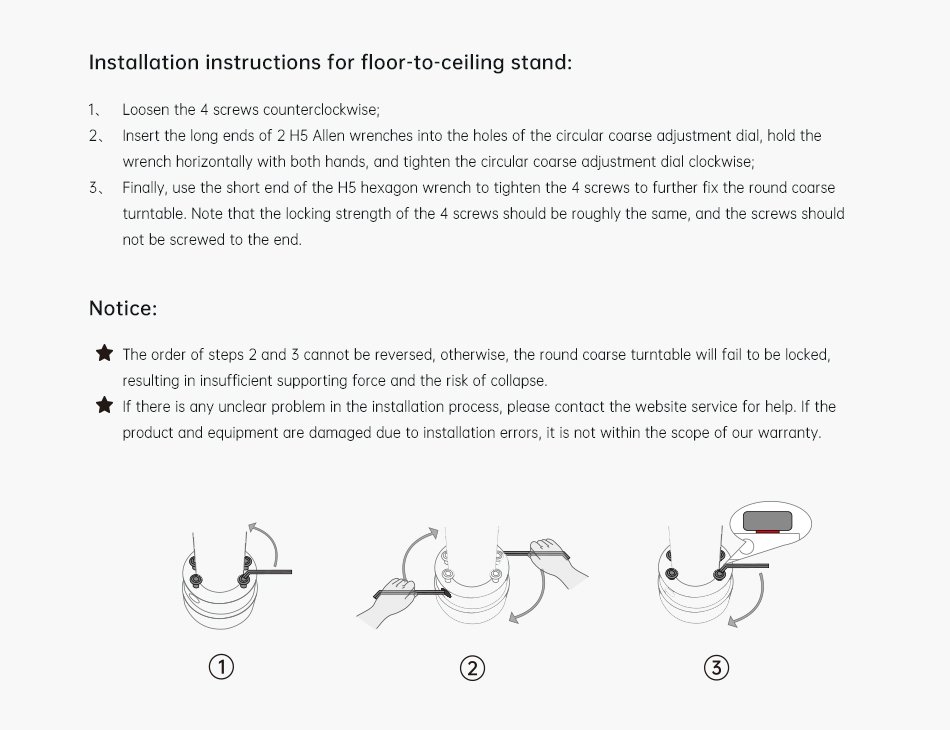 Installation instructions for floor-to-ceiling stand:

1、 Loosen the 4 screws counterclockwise;

2、 Insert the long ends of 2 H5 Allen wrenches into the holes of the circular coarse adjustment dial, hold the wrench horizontally with both hands, and tighten the circular coarse adjustment dial clockwise;

3、 Finally, use the short end of the H5 hexagon wrench to tighten the 4 screws to further fix the round coarse turntable. Note that the locking strength of the 4 screws should be roughly the same, and the screws should not be screwed to the end.

Notice:

★ The order of steps 2 and 3 cannot be reversed, otherwise, the round coarse turntable will fail to be locked, resulting in insufficient supporting force and the risk of collapse.

★ If there is any unclear problem in the installation process, please contact the website service for help. If the product and equipment are damaged due to installation errors, it is not within the scope of our warranty.

①

②

③