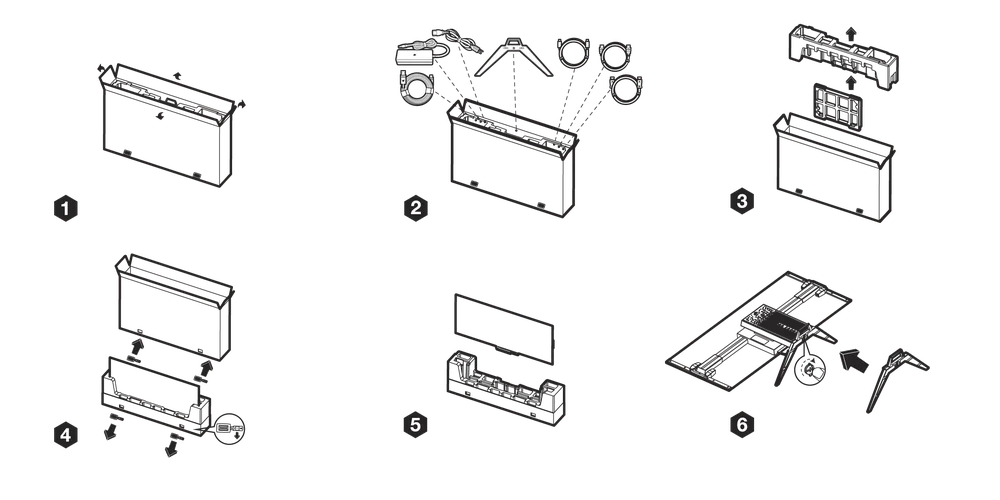 1

2

3

4

5

6