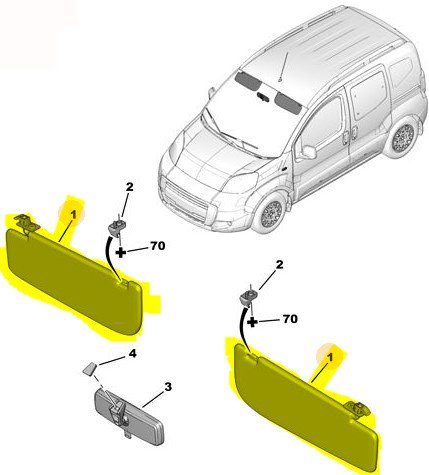 2
1
70
2
70
4
1
3