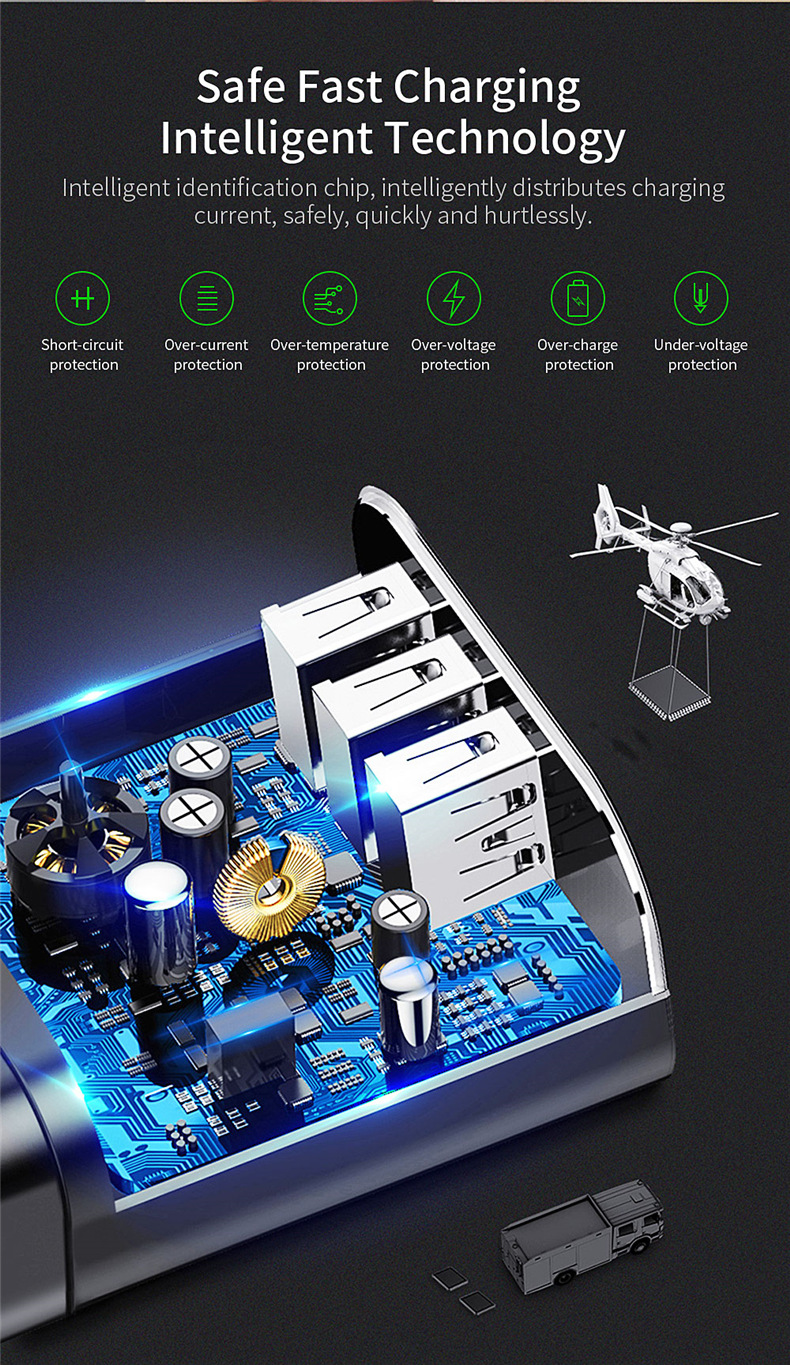 Safe Fast Charging
Intelligent Technology

Intelligent identification chip, intelligently distributes charging current, safely, quickly and hurtlessly.

Short-circuit protection

Over-current protection

Over-temperature protection

Over-voltage protection

Over-charge protection

Under-voltage protection