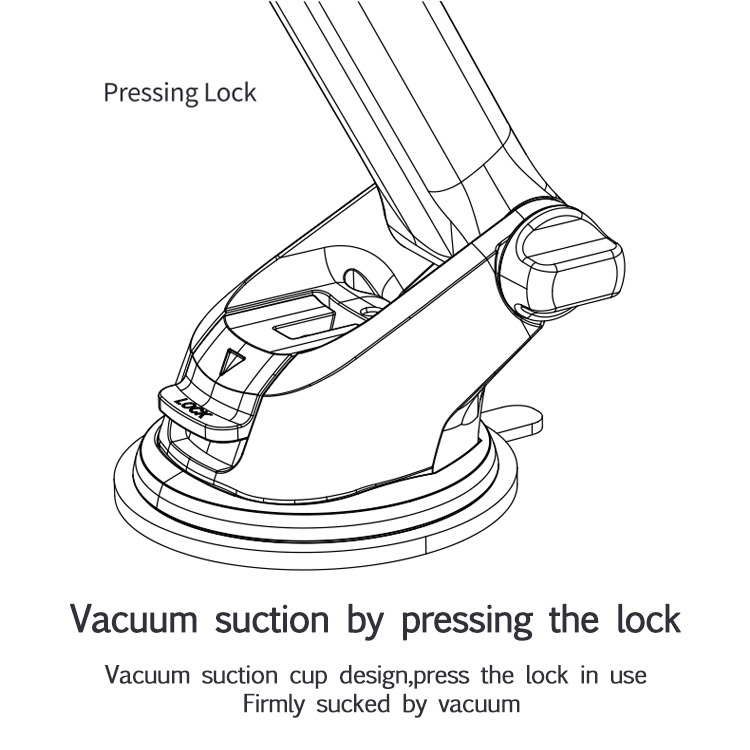 Pressing Lock

LOCK

Vacuum suction by pressing the lock

Vacuum suction cup design,press the lock in use
Firmly sucked by vacuum