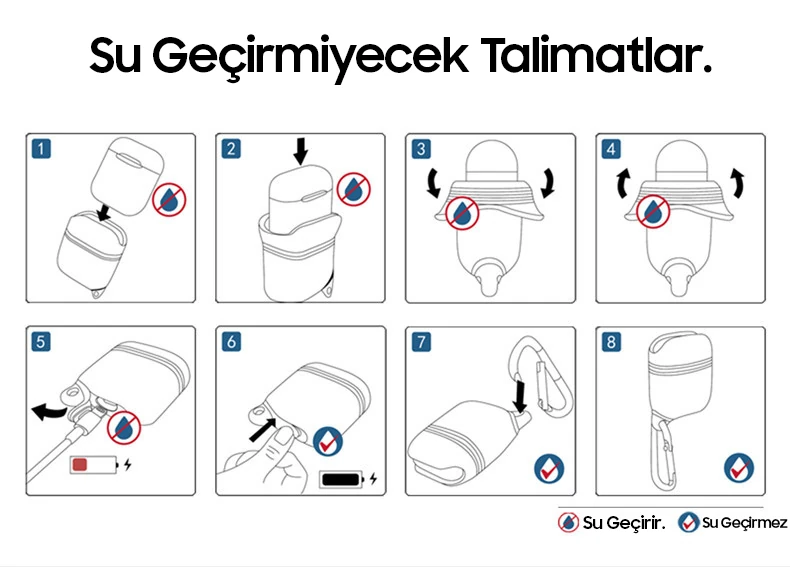 Su Geçirmiyecek Talimatlar.

1

2

3

4

5

6

7

8

Su Geçirir. Su Geçirmez