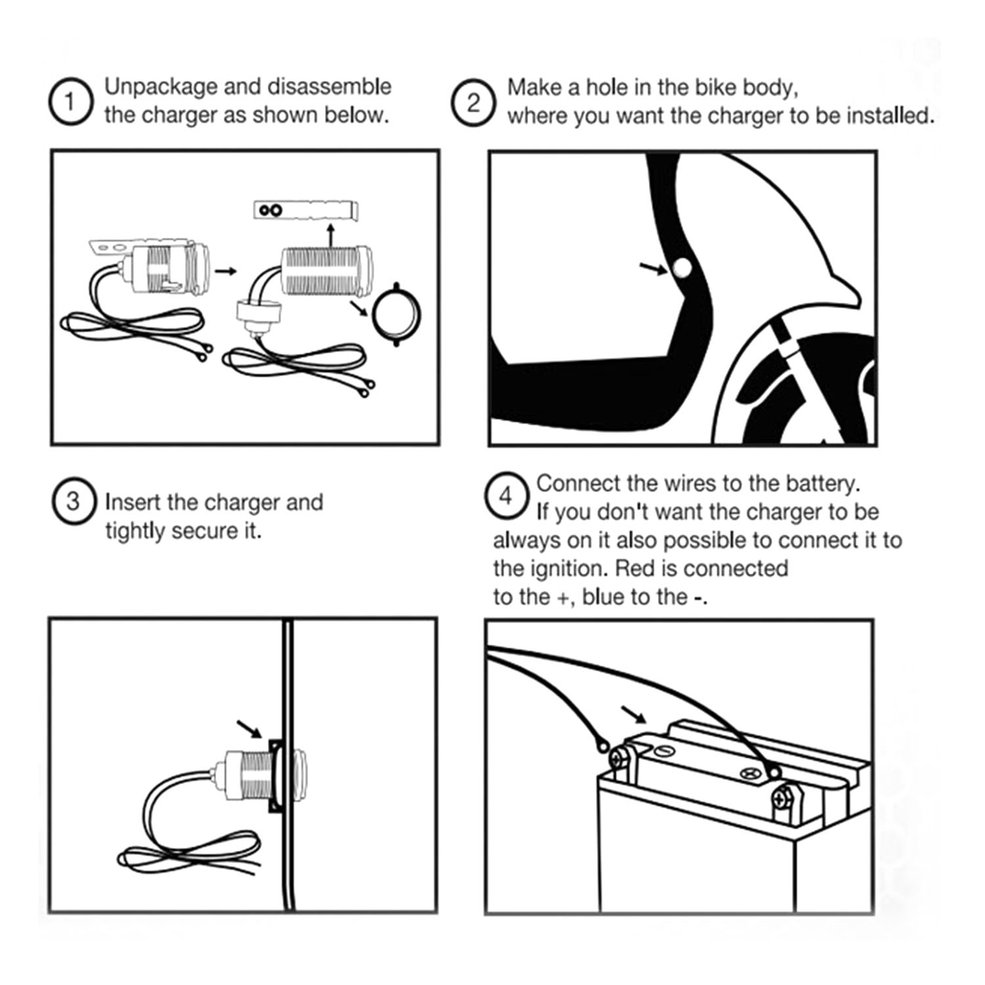 1 Unpackage and disassemble the charger as shown below.

2 Make a hole in the bike body, where you want the charger to be installed.

3 Insert the charger and tightly secure it.

4 Connect the wires to the battery. If you don't want the charger to be always on it also possible to connect it to the ignition. Red is connected to the +, blue to the -.