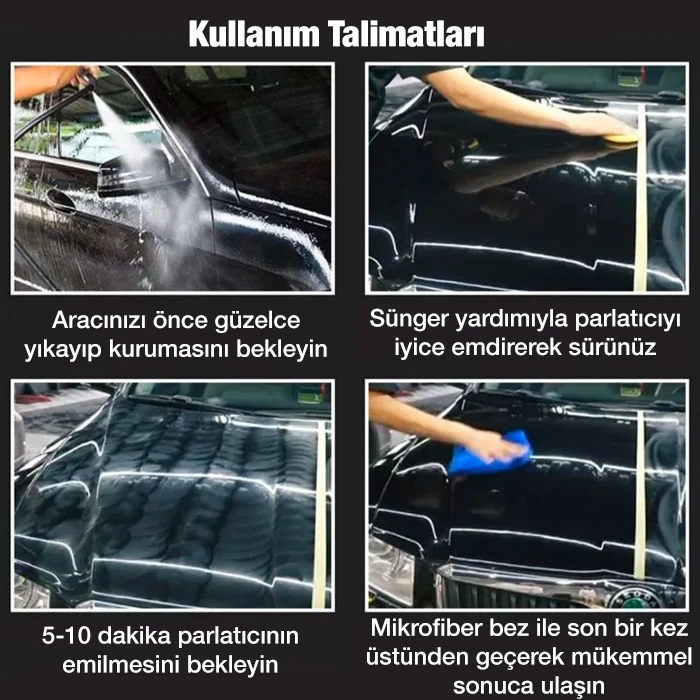 Kullanım Talimatları

Aracınızı önce güzelce yıkayıp kurumasını bekleyin

Sünger yardımıyla parlatıcıyı iyice emdirerek sürünüz

5-10 dakika parlatıcının emilmesini bekleyin

Mikrofiber bez ile son bir kez üstünden geçerek mükemmel sonuca ulaşın