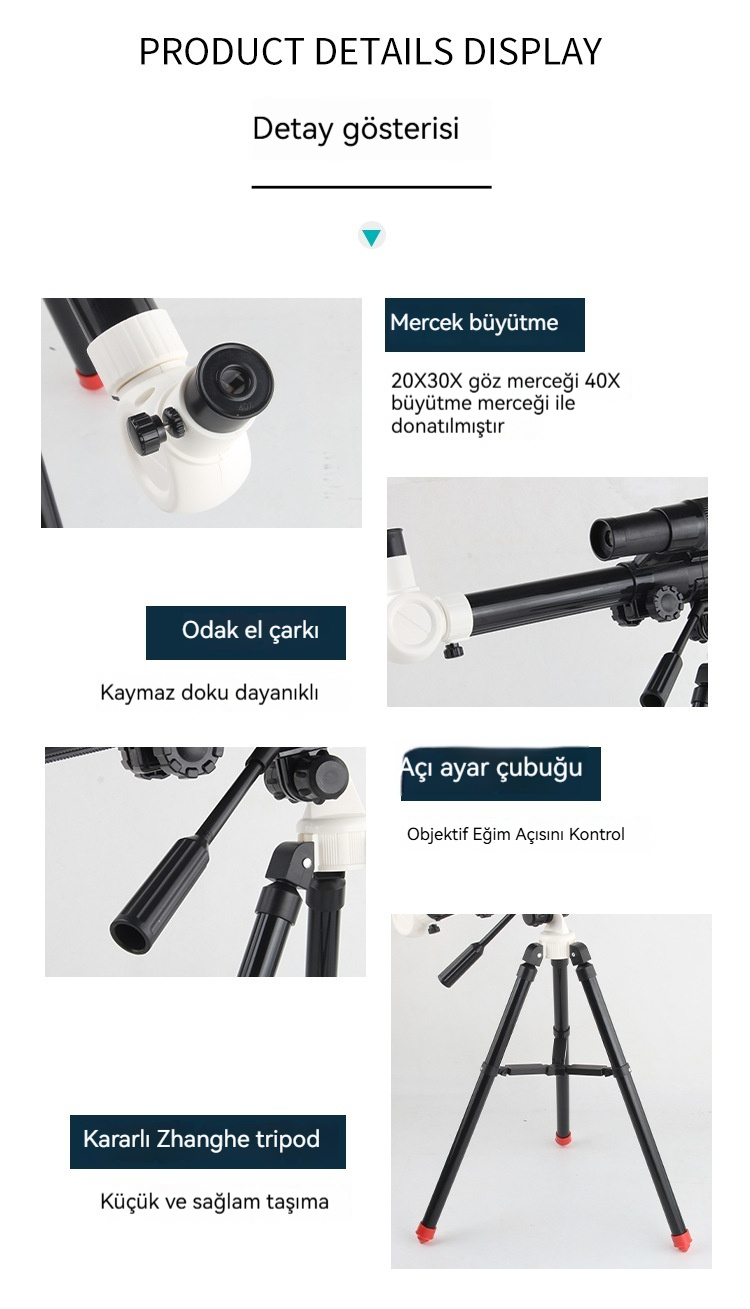 PRODUCT DETAILS DISPLAY

Detay gösterisi

Mercek büyütme

20X30X göz merceği 40X büyütme merceği ile donatılmıştır

Odak el çarkı

Kaymaz doku dayanıklı

Açı ayar çubuğu

Objektif Eğim Açısını Kontrol

Kararlı Zhanghe tripod

Küçük ve sağlam taşıma