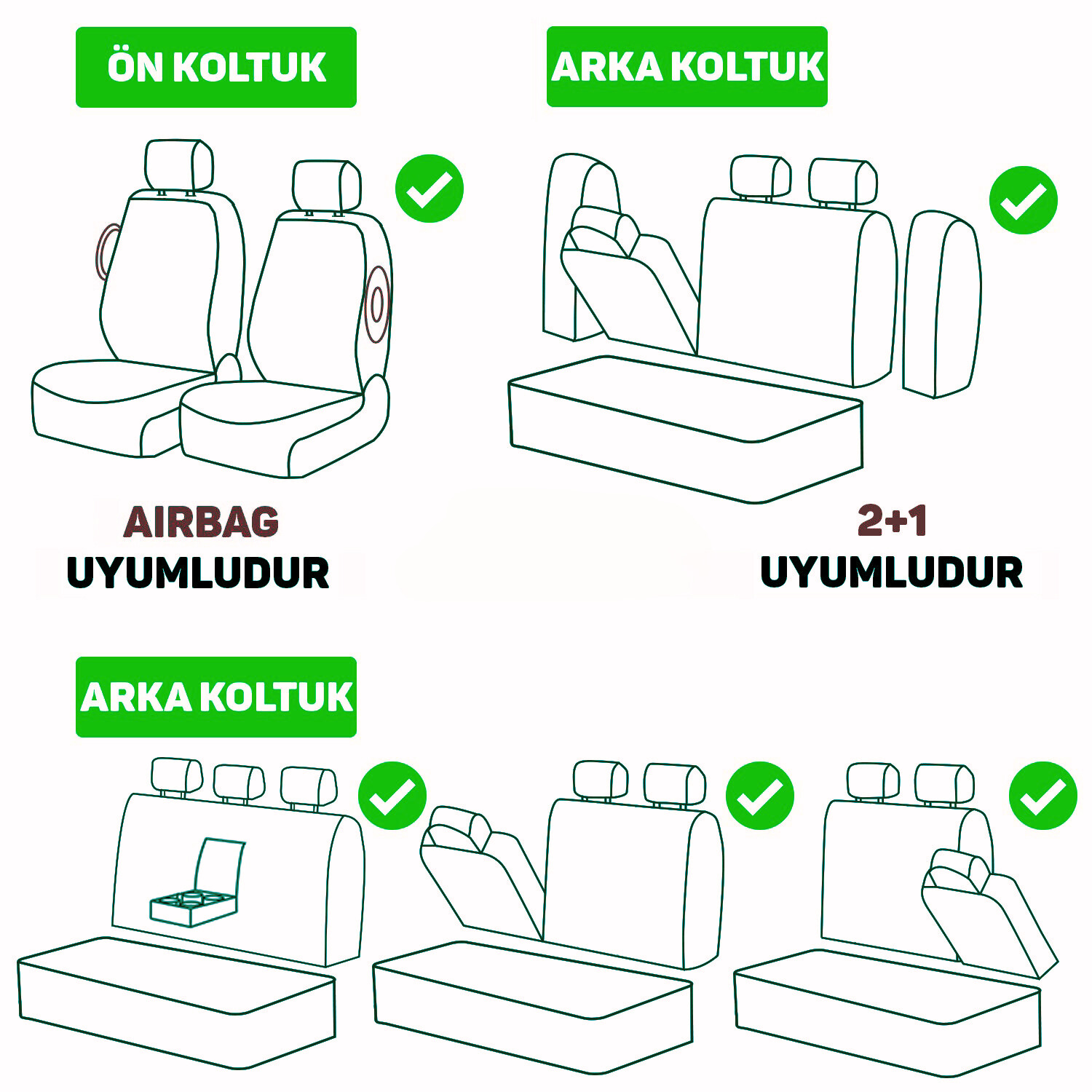 ÖN KOLTUK

ARKA KOLTUK

AIRBAG
UYUMLUDUR

2+1
UYUMLUDUR

ARKA KOLTUK