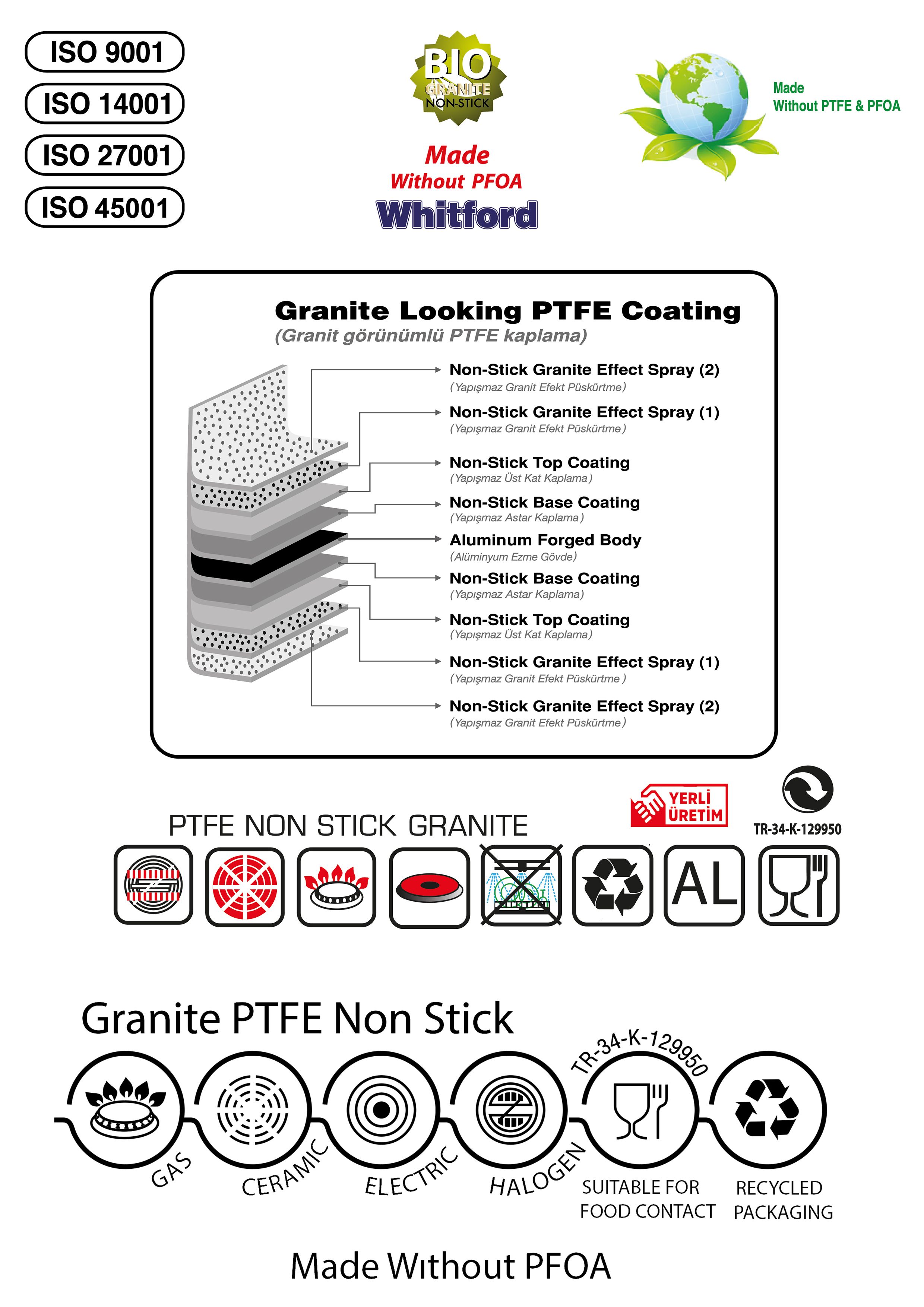 ISO 9001
ISO 14001
ISO 27001
ISO 45001

BIO GRANITE NON-STICK

Made
Without PFOA
Whitford

Made
Without PTFE & PFOA

Granite Looking PTFE Coating
(Granit görünümlü PTFE kaplama)

Non-Stick Granite Effect Spray (2)
(Yapışmaz Granit Efekt Püskürtme)

Non-Stick Granite Effect Spray (1)
(Yapışmaz Granit Efekt Püskürtme)

Non-Stick Top Coating
(Yapışmaz Üst Kat Kaplama)

Non-Stick Base Coating
(Yapışmaz Astar Kaplama)

Aluminum Forged Body
(Alüminyum Ezme Gövde)

Non-Stick Base Coating
(Yapışmaz Astar Kaplama)

Non-Stick Top Coating
(Yapışmaz Üst Kat Kaplama)

Non-Stick Granite Effect Spray (1)
(Yapışmaz Granit Efekt Püskürtme)

Non-Stick Granite Effect Spray (2)
(Yapışmaz Granit Efekt Püskürtme)

YERLİ ÜRETİM

TR-34-K-129950

PTFE NON STICK GRANITE

AL

Granite PTFE Non Stick

TR-34-K-129950

GAS
CERAMIC
ELECTRIC
HALOGEN
SUITABLE FOR FOOD CONTACT
RECYCLED PACKAGING

Made Wıthout PFOA