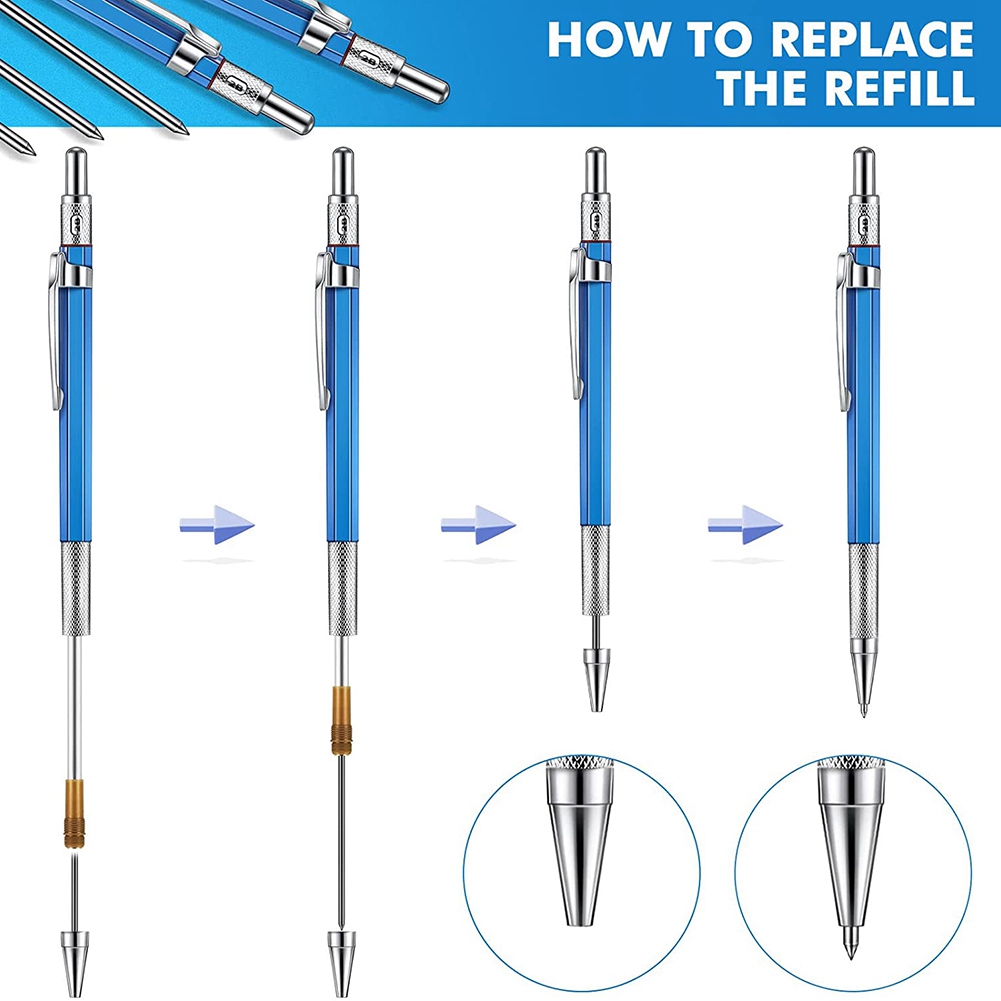 HOW TO REPLACE THE REFILL