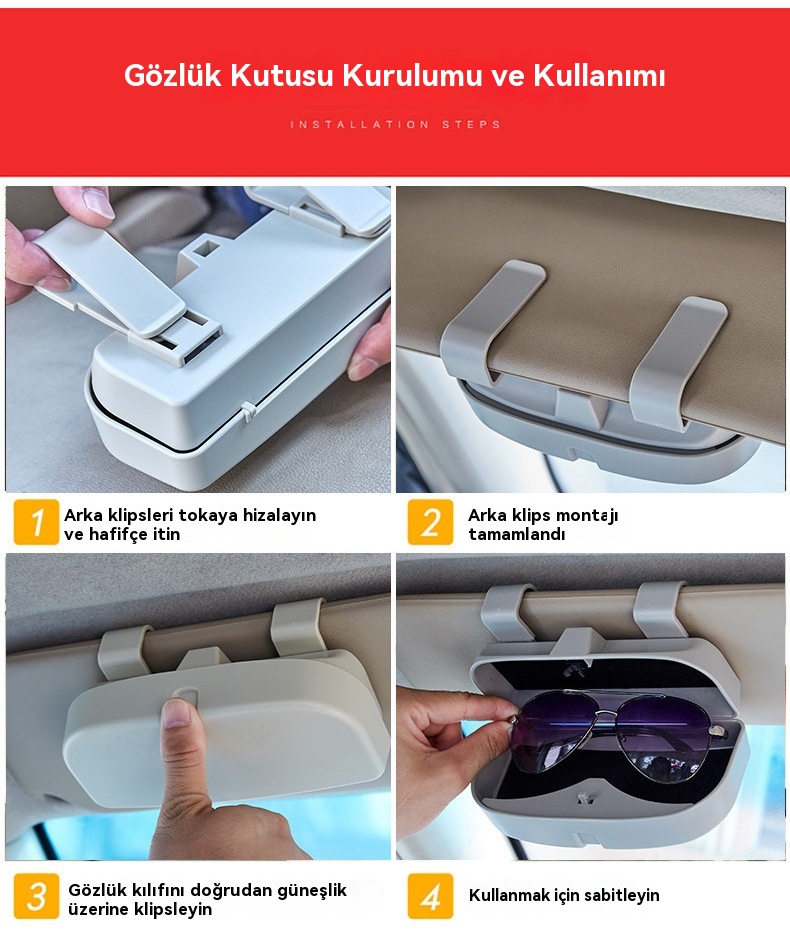 Gözlük Kutusu Kurulumu ve Kullanımı

INSTALLATION STEPS

1 Arka klipsleri tokaya hizalayın ve hafifçe itin

2 Arka klips montajı tamamlandı

3 Gözlük kılıfını doğrudan güneşlik üzerine klipsleyin

4 Kullanmak için sabitleyin