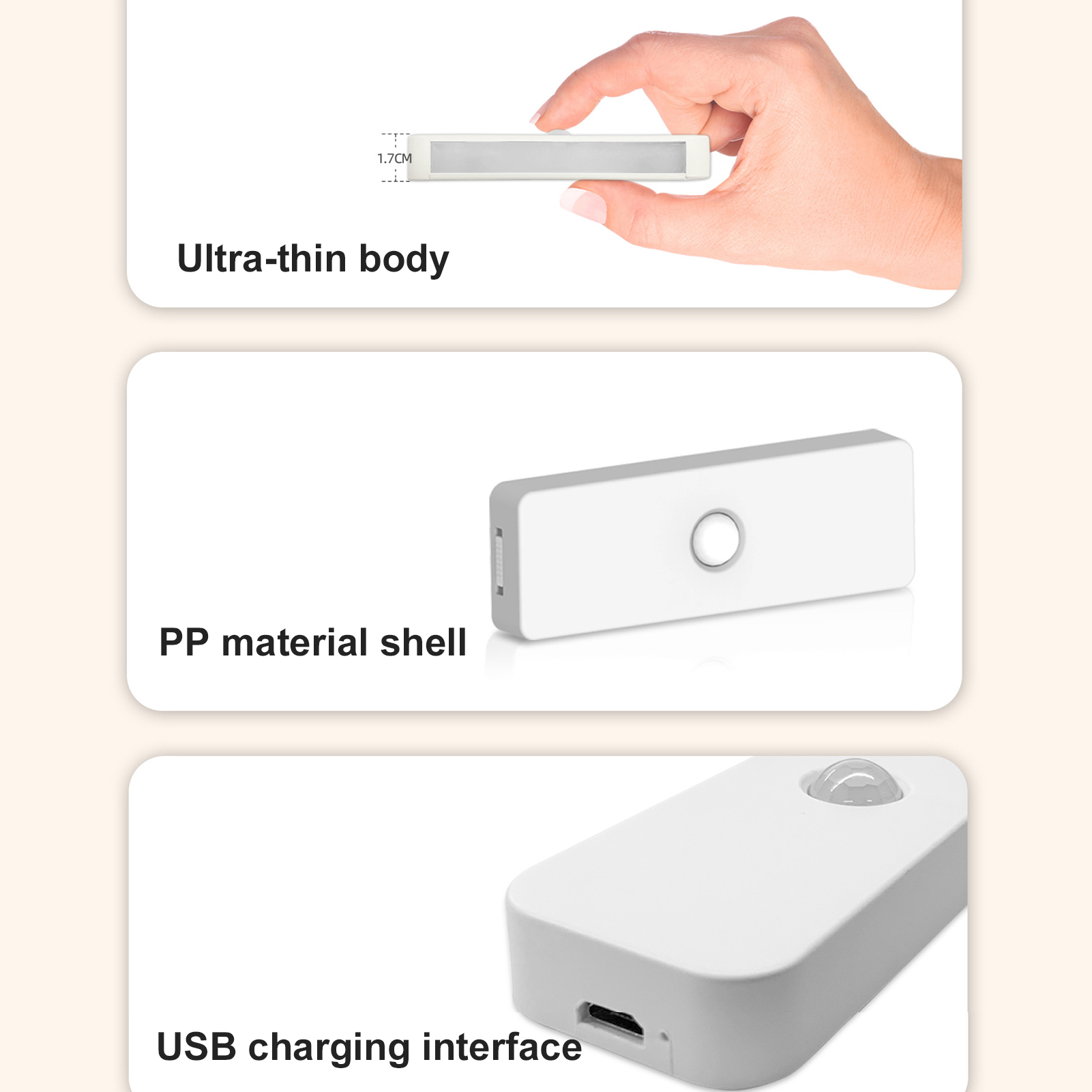 1.7CM

Ultra-thin body

PP material shell

USB charging interface