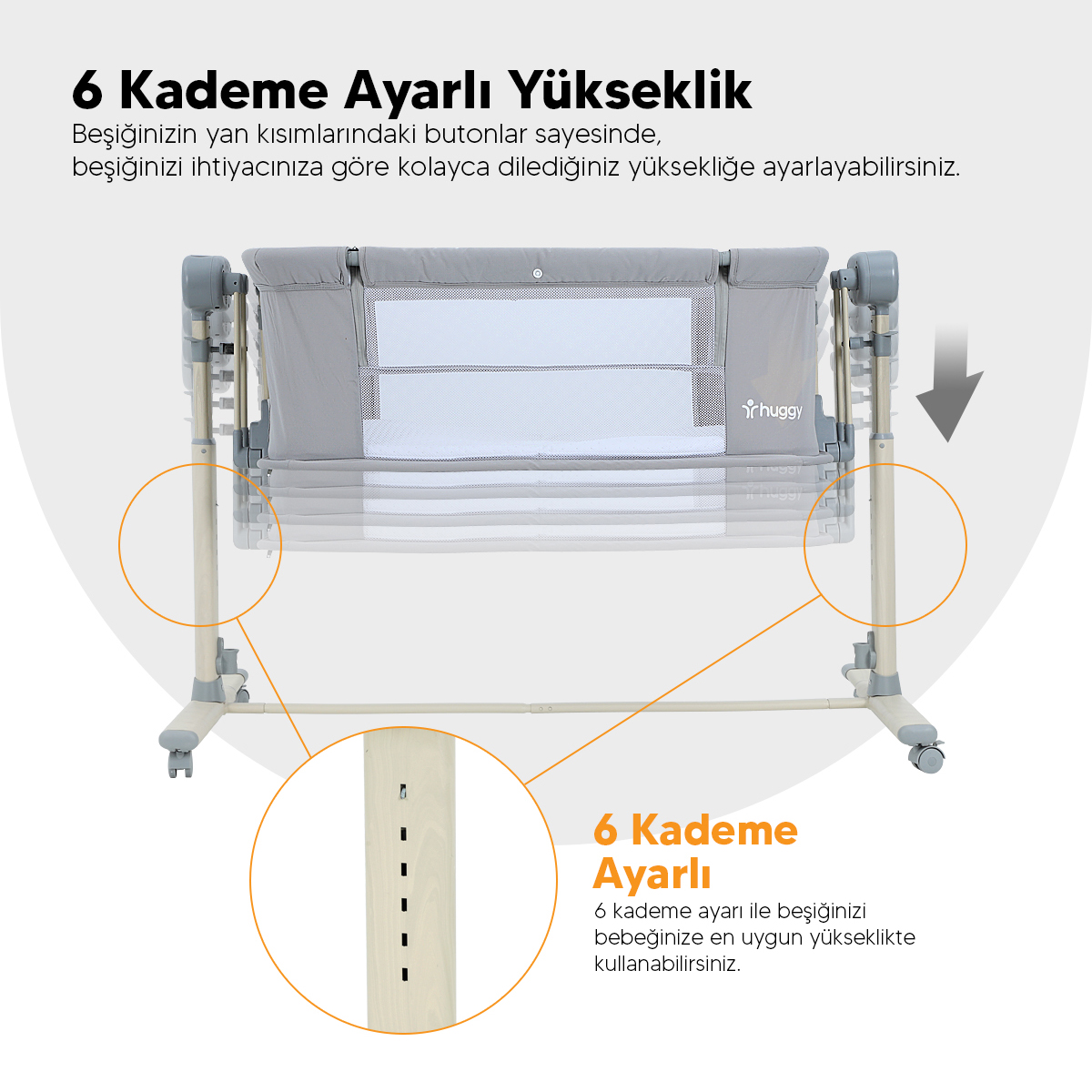 6 Kademe Ayarlı Yükseklik

Beşiğinizin yan kısımlarındaki butonlar sayesinde, beşiğinizi ihtiyacınıza göre kolayca dilediğiniz yüksekliğe ayarlayabilirsiniz.

huggy

6 Kademe Ayarlı

6 kademe ayarı ile beşiğinizi bebeğinize en uygun yükseklikte kullanabilirsiniz.