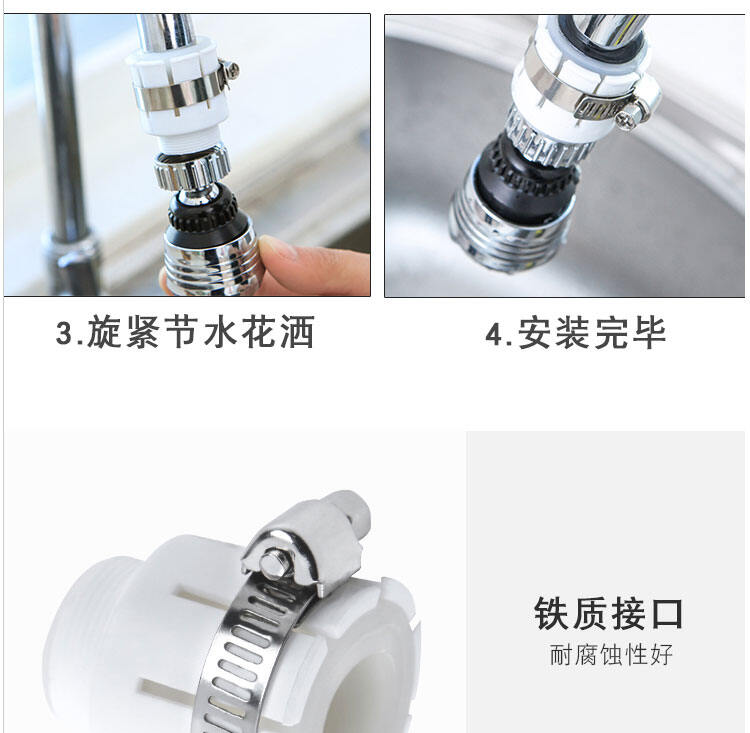 3.旋紧节水花洒

4.安装完毕

铁质接口

耐腐蚀性好