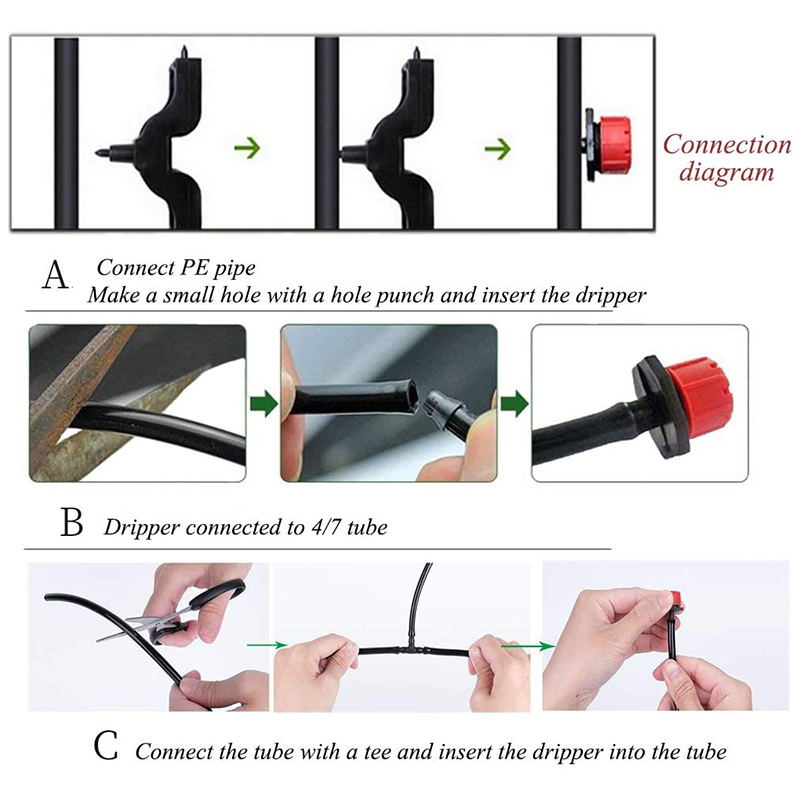 Connection diagram

A Connect PE pipe
Make a small hole with a hole punch and insert the dripper

B Dripper connected to 4/7 tube

C Connect the tube with a tee and insert the dripper into the tube