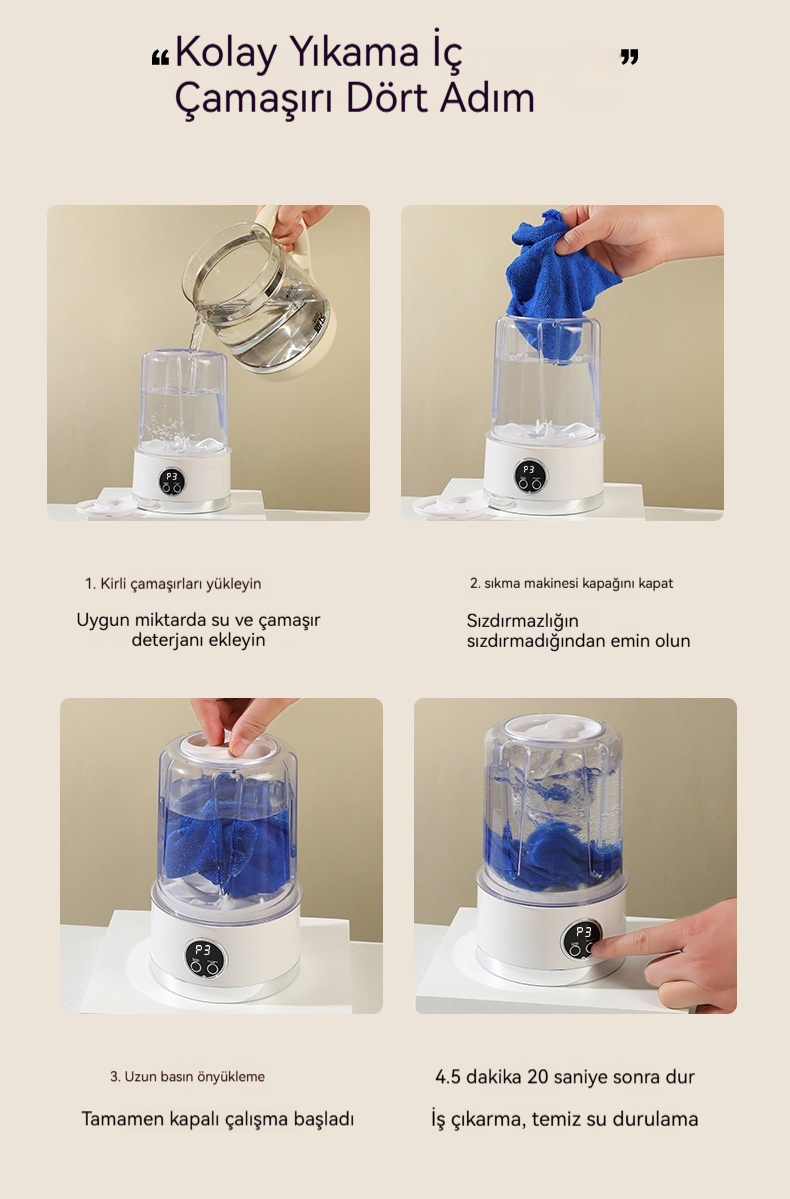 “Kolay Yıkama İç Çamaşırı Dört Adım”

P3

P3

1. Kirli çamaşırları yükleyin

Uygun miktarda su ve çamaşır deterjanı ekleyin

2. sıkma makinesi kapağını kapat

Sızdırmazlığın sızdırmadığından emin olun

P3

P3

3. Uzun basın önyükleme

Tamamen kapalı çalışma başladı

4.5 dakika 20 saniye sonra dur

İş çıkarma, temiz su durulama