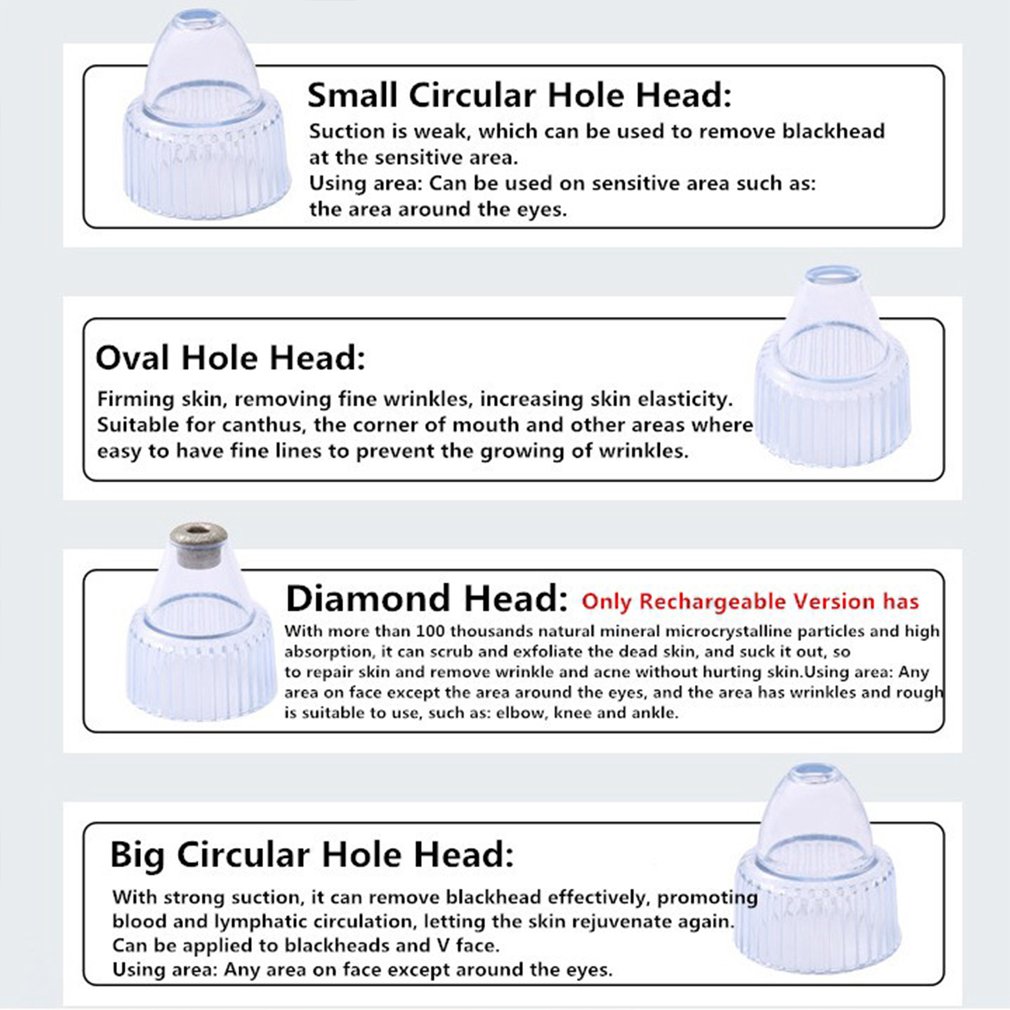 Small Circular Hole Head:
Suction is weak, which can be used to remove blackhead at the sensitive area.
Using area: Can be used on sensitive area such as: the area around the eyes.

Oval Hole Head:
Firming skin, removing fine wrinkles, increasing skin elasticity. Suitable for canthus, the corner of mouth and other areas where easy to have fine lines to prevent the growing of wrinkles.

Diamond Head: Only Rechargeable Version has
With more than 100 thousands natural mineral microcrystalline particles and high absorption, it can scrub and exfoliate the dead skin, and suck it out, so to repair skin and remove wrinkle and acne without hurting skin.Using area: Any area on face except the area around the eyes, and the area has wrinkles and rough is suitable to use, such as: elbow, knee and ankle.

Big Circular Hole Head:
With strong suction, it can remove blackhead effectively, promoting blood and lymphatic circulation, letting the skin rejuvenate again.
Can be applied to blackheads and V face.
Using area: Any area on face except around the eyes.