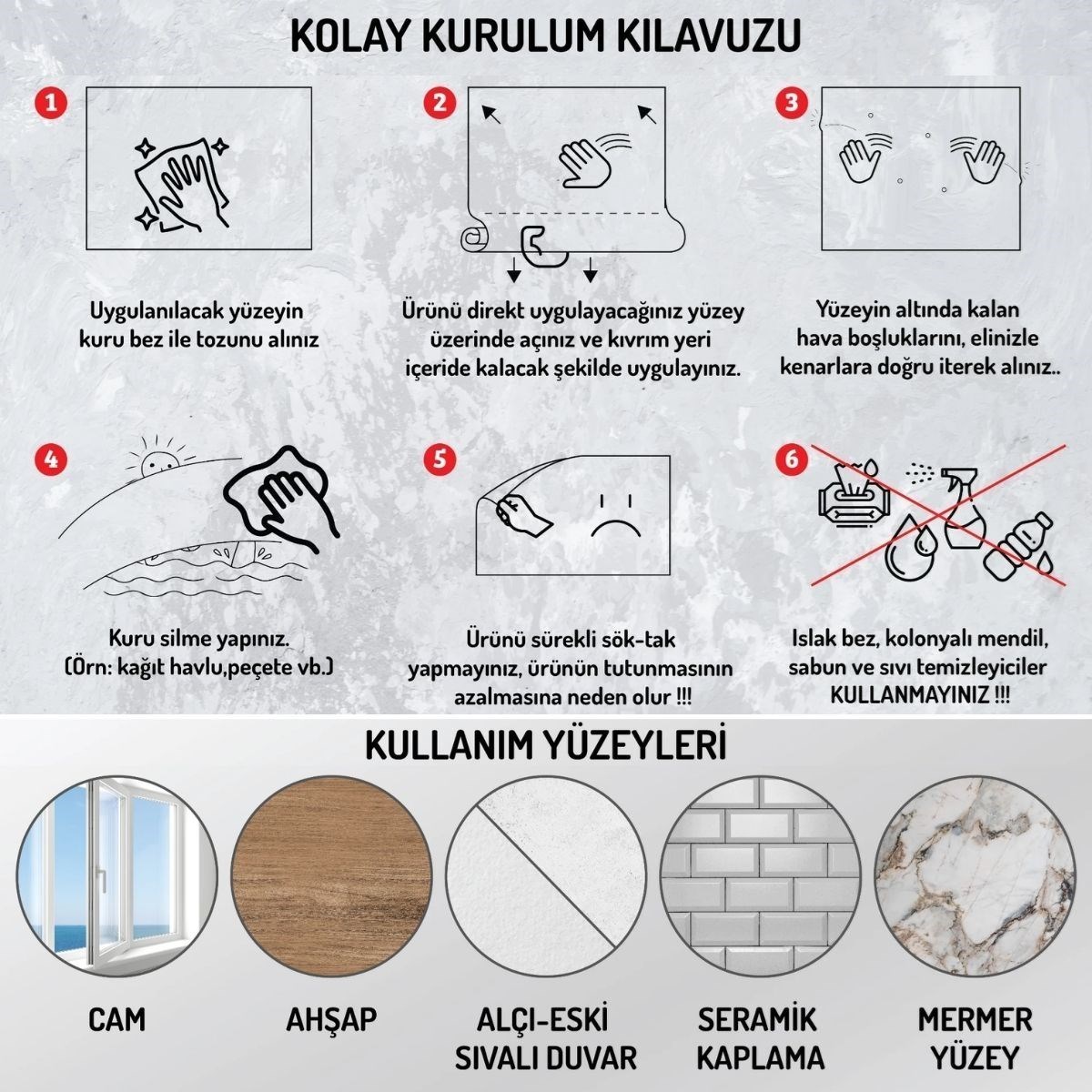 KOLAY KURULUM KILAVUZU

1

Uygulanılacak yüzeyin kuru bez ile tozunu alınız

2

Ürünü direkt uygulayacağınız yüzey üzerinde açınız ve kıvrım yeri içeride kalacak şekilde uygulayınız.

3

Yüzeyin altında kalan hava boşluklarını, elinizle kenarlara doğru iterek alınız..

4

Kuru silme yapınız. (Örn: kağıt havlu,peçete vb.)

5

Ürünü sürekli sök-tak yapmayınız, ürünün tutunmasının azalmasına neden olur !!!

6

Islak bez, kolonyalı mendil, sabun ve sıvı temizleyiciler KULLANMAYINIZ !!!

KULLANIM YÜZEYLERİ

CAM

AHŞAP

ALÇI-ESKİ SIVALI DUVAR

SERAMİK KAPLAMA

MERMER YÜZEY