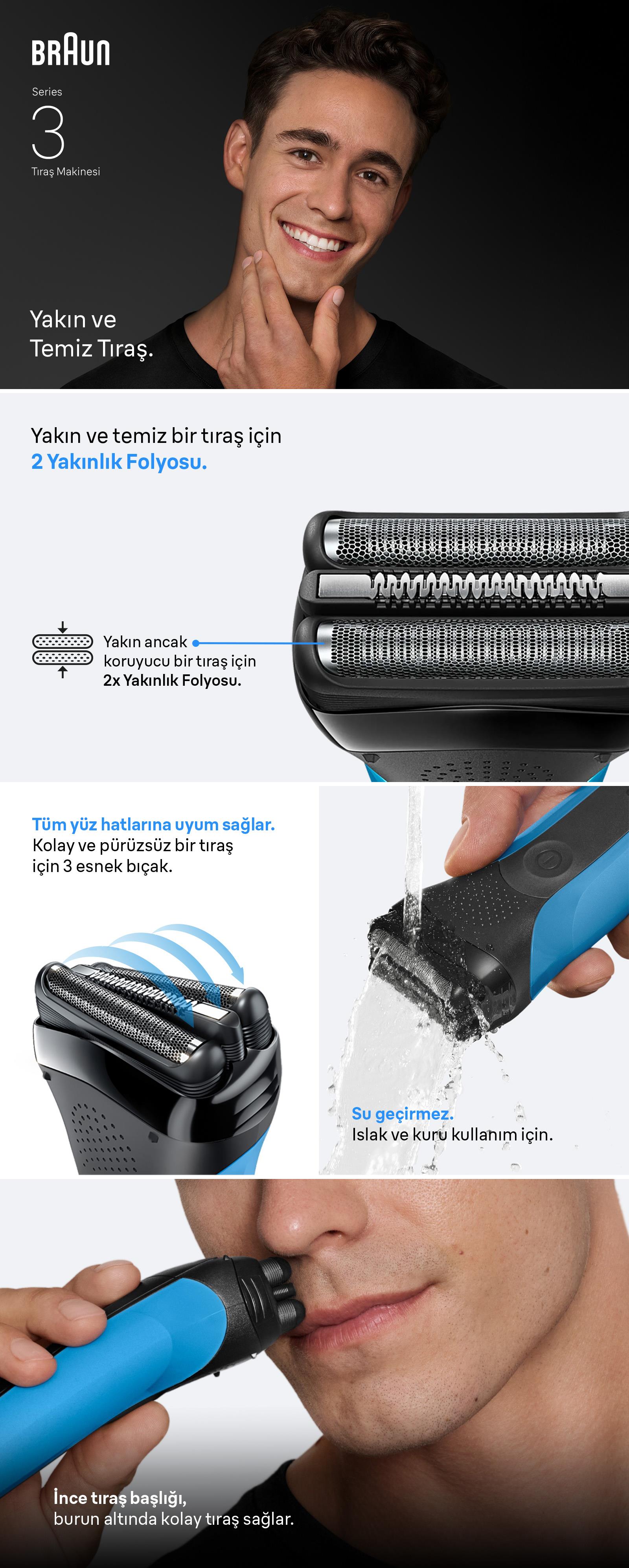 BRAUN

Series
3
Tıraş Makinesi

Yakın ve
Temiz Tıraş.

Yakın ve temiz bir tıraş için
2 Yakınlık Folyosu.

Yakın ancak koruyucu bir tıraş için
2x Yakınlık Folyosu.

Tüm yüz hatlarına uyum sağlar.
Kolay ve pürüzsüz bir tıraş için 3 esnek bıçak.

Su geçirmez.
Islak ve kuru kullanım için.

İnce tıraş başlığı,
burun altında kolay tıraş sağlar.