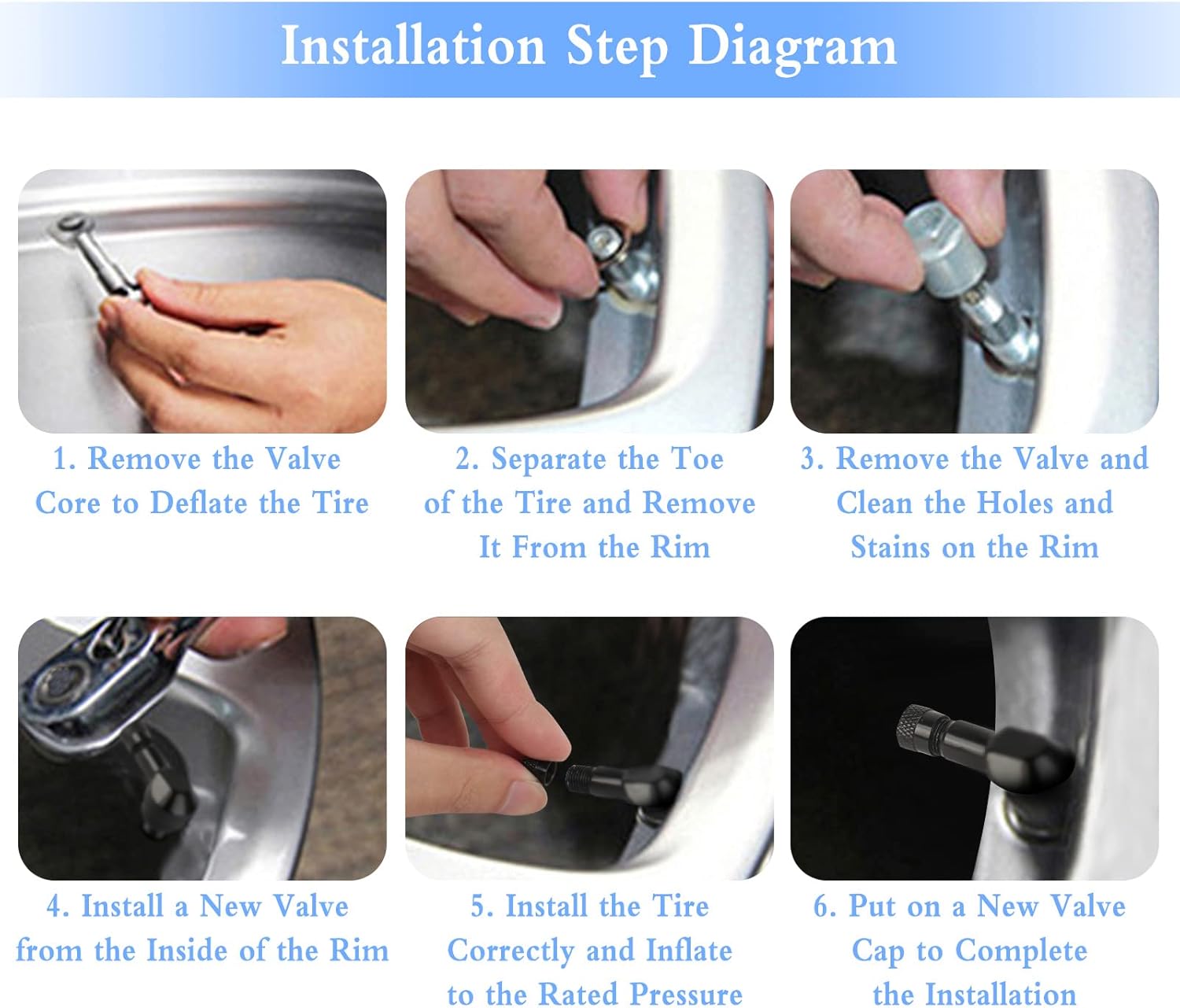 Installation Step Diagram

1. Remove the Valve Core to Deflate the Tire

2. Separate the Toe of the Tire and Remove It From the Rim

3. Remove the Valve and Clean the Holes and Stains on the Rim

4. Install a New Valve from the Inside of the Rim

5. Install the Tire Correctly and Inflate to the Rated Pressure

6. Put on a New Valve Cap to Complete the Installation