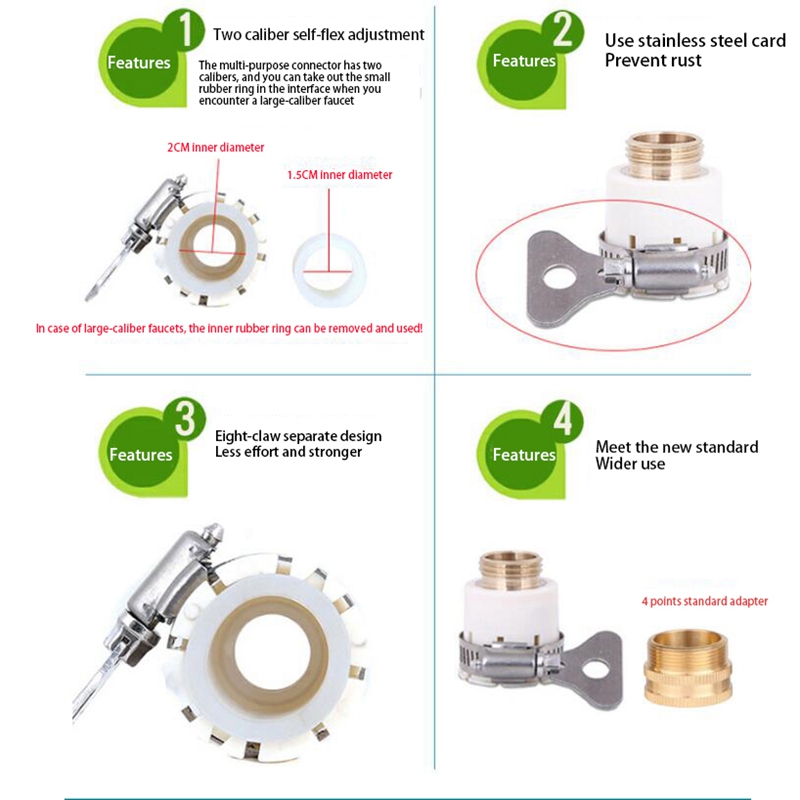 Features 1 Two caliber self-flex adjustment

The multi-purpose connector has two calibers, and you can take out the small rubber ring in the interface when you encounter a large-caliber faucet

2CM inner diameter

1.5CM inner diameter

In case of large-caliber faucets, the inner rubber ring can be removed and used!

Features 2 Use stainless steel card Prevent rust

Features 3 Eight-claw separate design Less effort and stronger

Features 4 Meet the new standard Wider use

4 points standard adapter