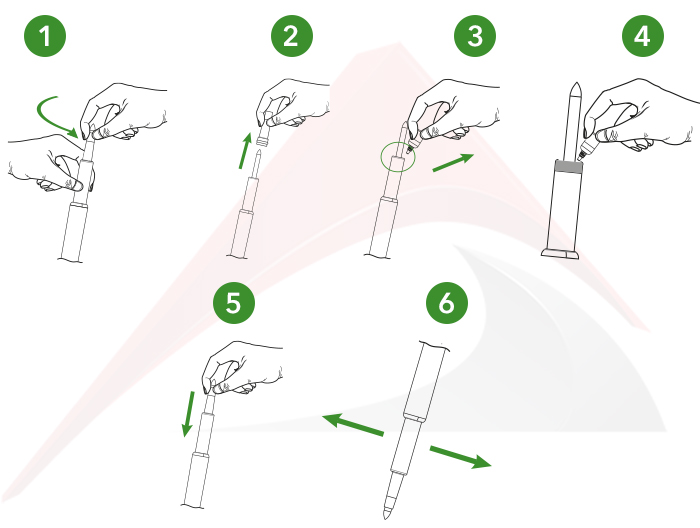 1

2

3

4

5

6