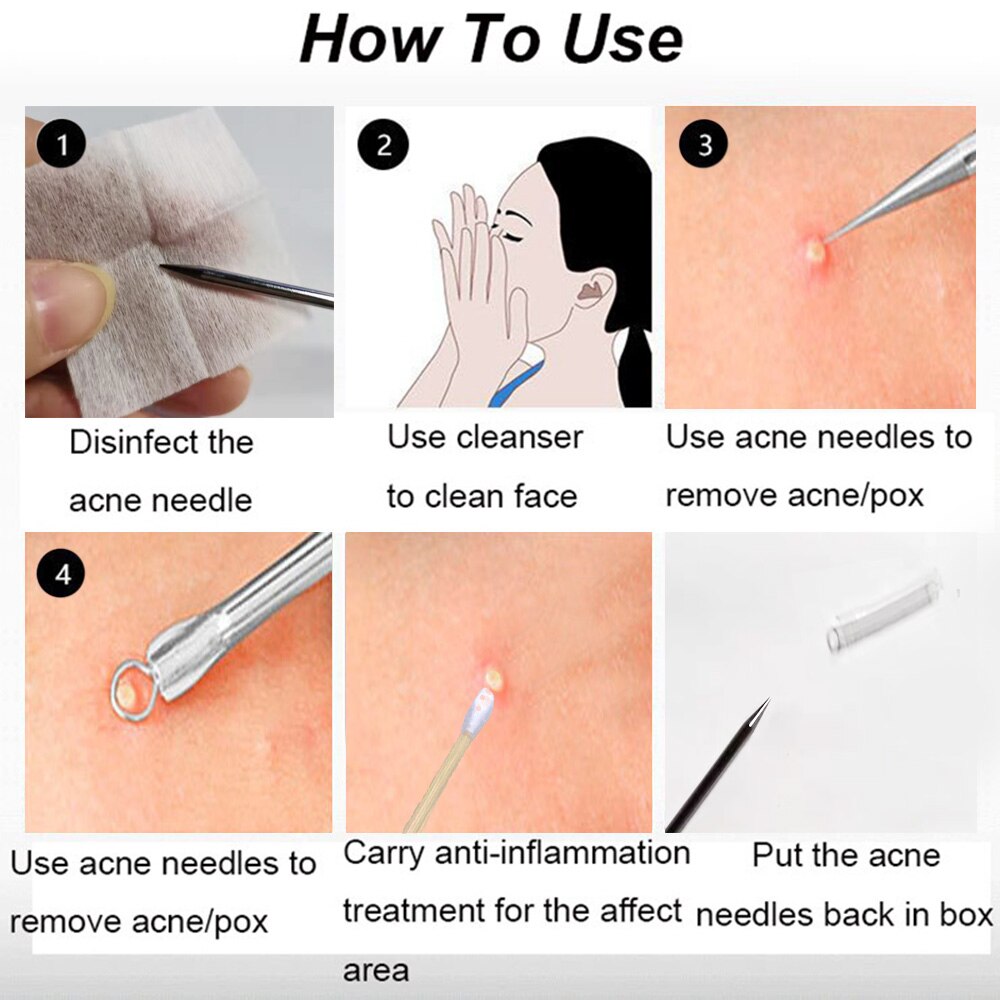 How To Use

1

Disinfect the acne needle

2

Use cleanser to clean face

3

Use acne needles to remove acne/pox

4

Use acne needles to remove acne/pox

Carry anti-inflammation treatment for the affect area

Put the acne needles back in box