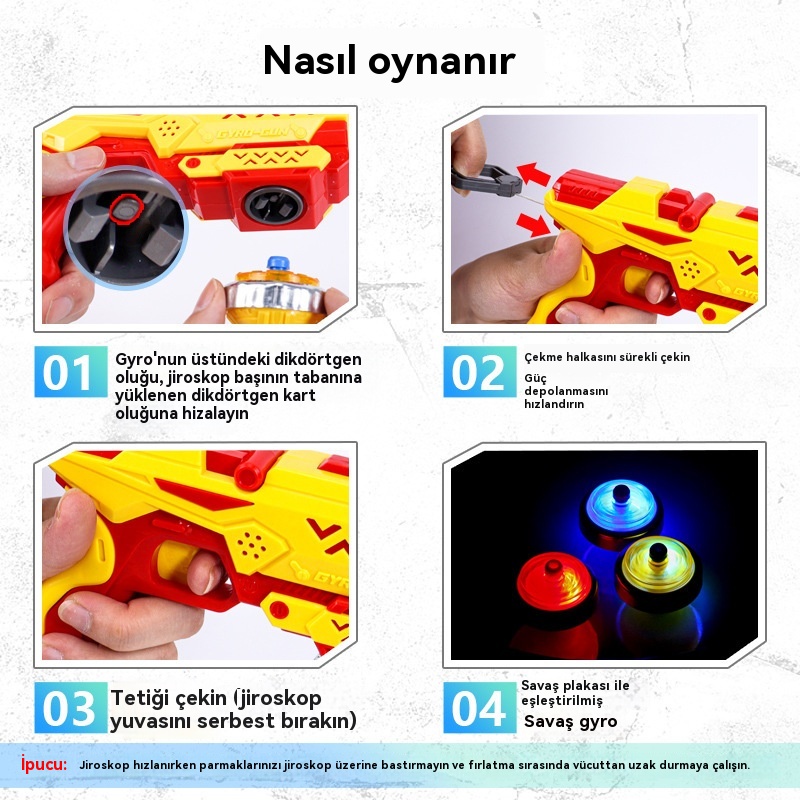 Nasıl oynanır

GYRO-GUN

01 Gyro'nun üstündeki dikdörtgen oluğu, jiroskop başının tabanına yüklenen dikdörtgen kart oluğuna hizalayın

02 Çekme halkasını sürekli çekin
Güç depolanmasını hızlandırın

GYRO

03 Tetiği çekin (jiroskop yuvasını serbest bırakın)

04 Savaş plakası ile eşleştirilmiş
Savaş gyro

İpucu: Jiroskop hızlanırken parmaklarınızı jiroskop üzerine bastırmayın ve fırlatma sırasında vücuttan uzak durmaya çalışın.