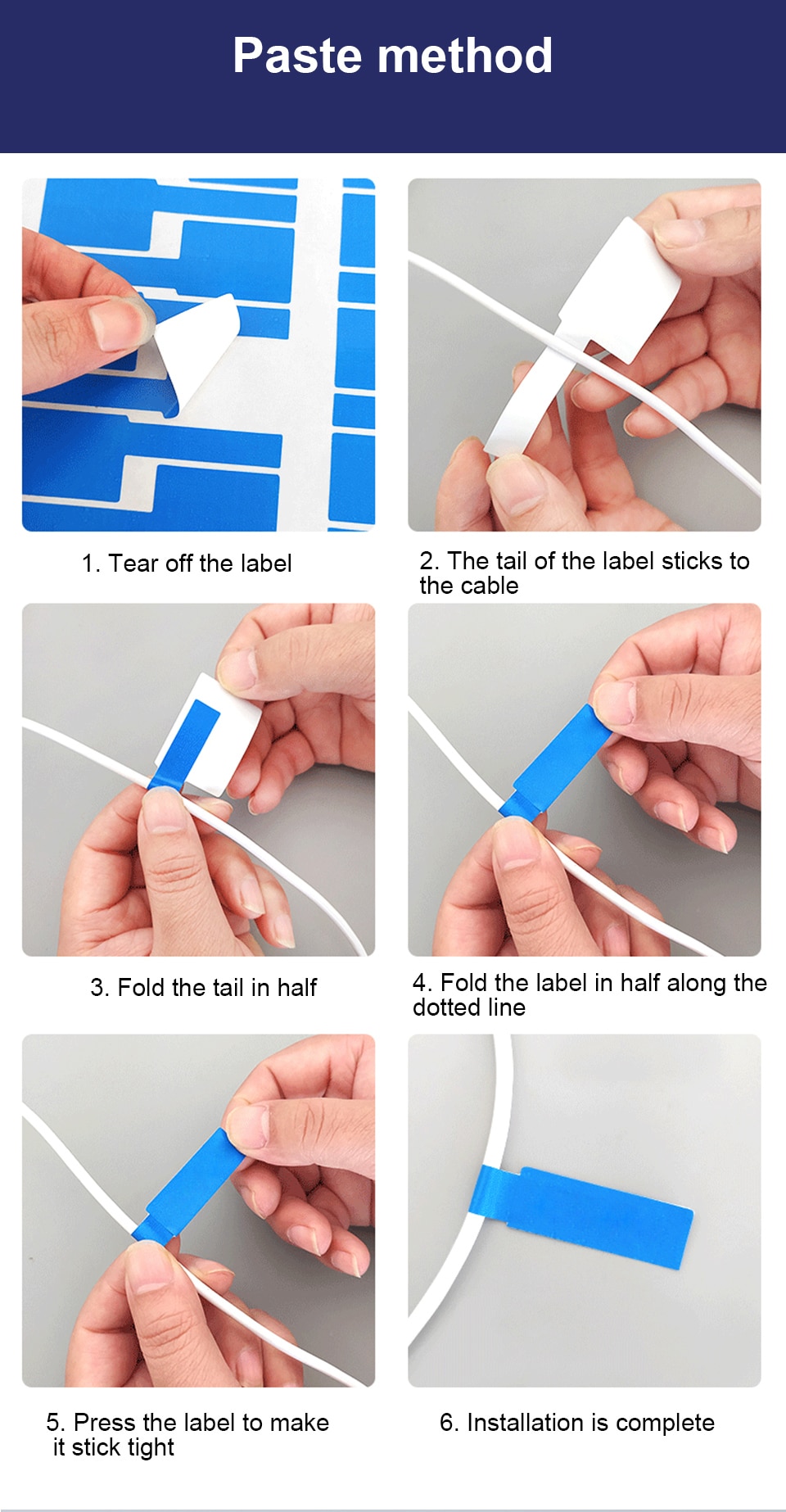 Paste method

1. Tear off the label

2. The tail of the label sticks to the cable

3. Fold the tail in half

4. Fold the label in half along the dotted line

5. Press the label to make it stick tight

6. Installation is complete