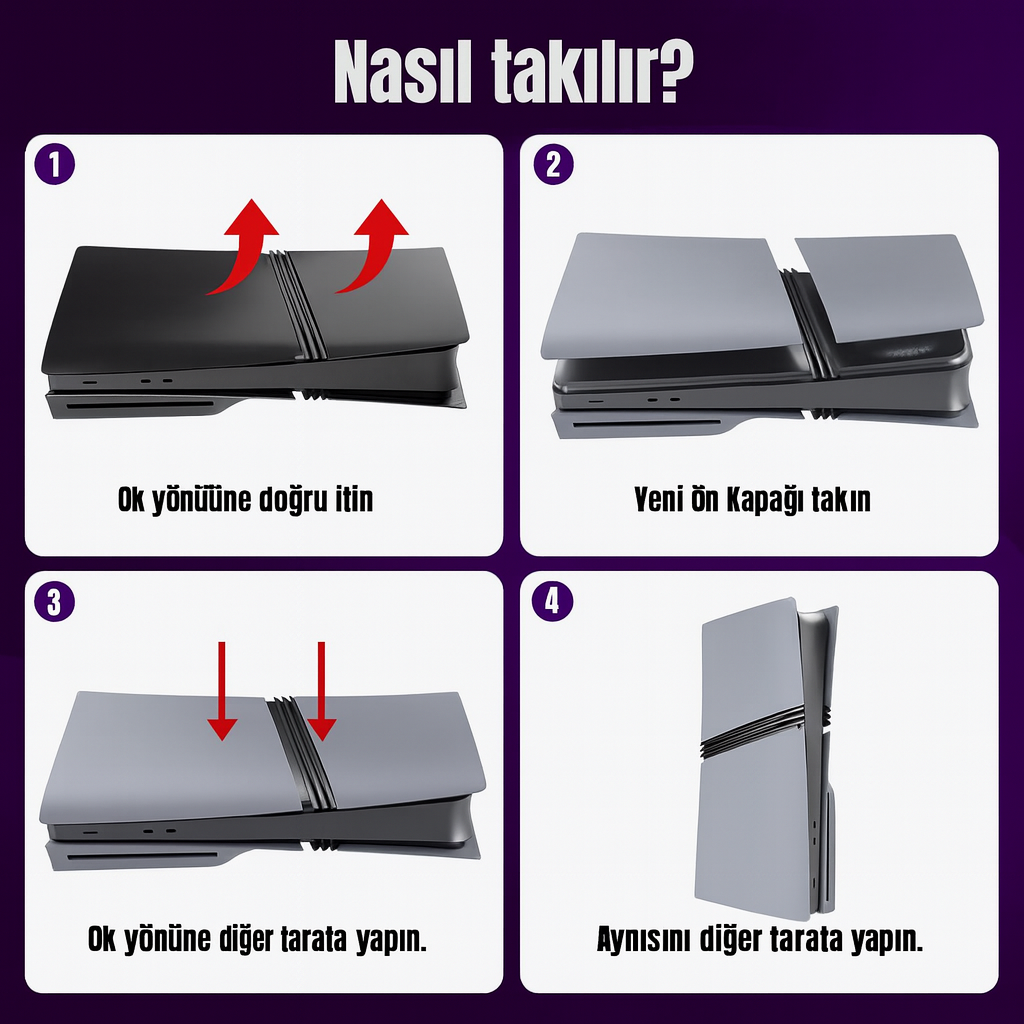 Nasıl takılır?

1

Ok yönüüne doğru itin

2

Yeni Ön Kapağı takın

3

Ok yönüne diğer tarata yapın.

4

Aynısını diğer tarata yapın.