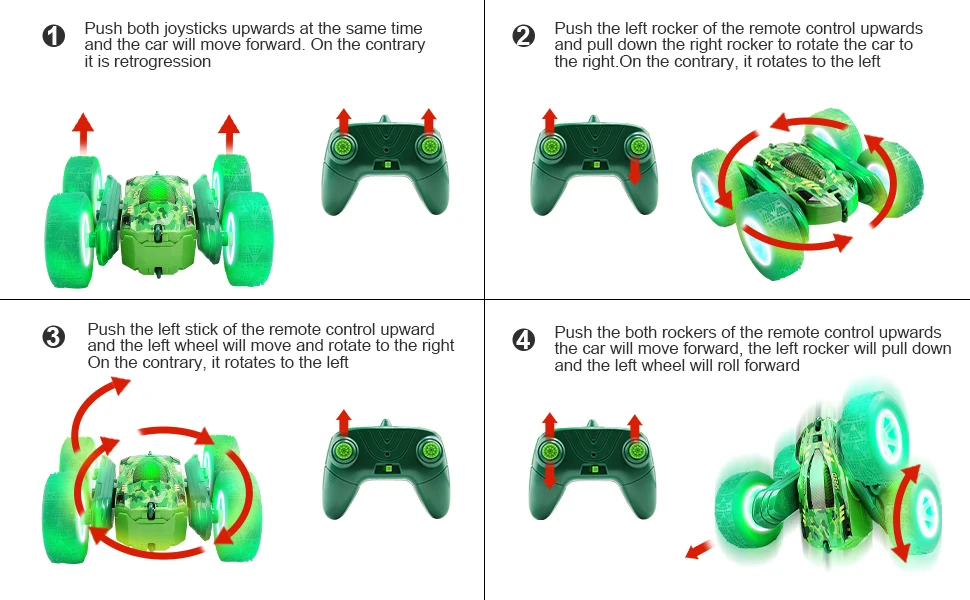 ❶ Push both joysticks upwards at the same time and the car will move forward. On the contrary it is retrogression

❷ Push the left rocker of the remote control upwards and pull down the right rocker to rotate the car to the right.On the contrary, it rotates to the left

❸ Push the left stick of the remote control upward and the left wheel will move and rotate to the right On the contrary, it rotates to the left

❹ Push the both rockers of the remote control upwards the car will move forward, the left rocker will pull down and the left wheel will roll forward