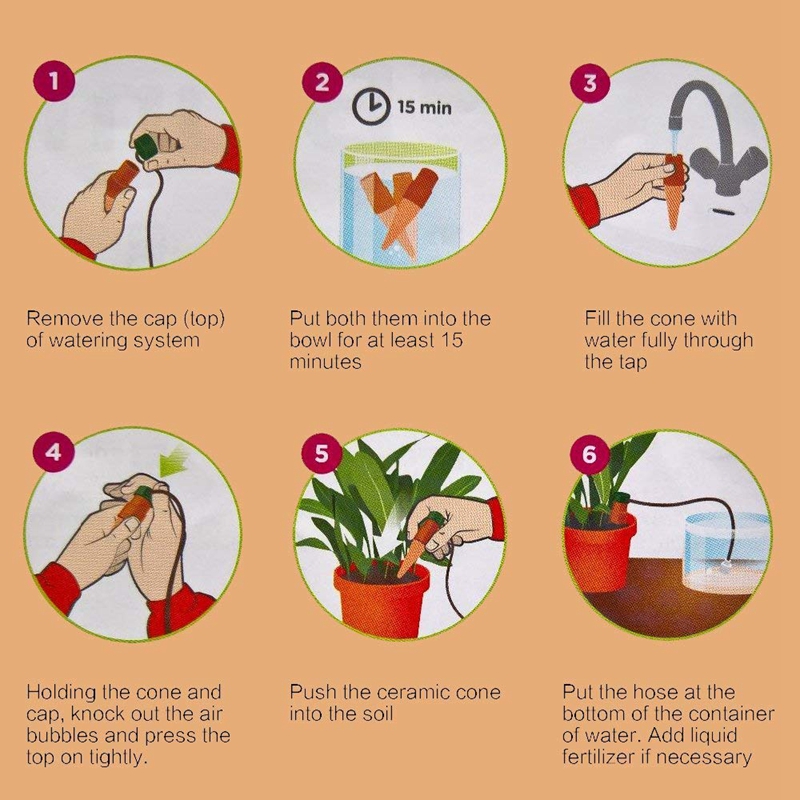 1

Remove the cap (top) of watering system

2

15 min

Put both them into the bowl for at least 15 minutes

3

Fill the cone with water fully through the tap

4

Holding the cone and cap, knock out the air bubbles and press the top on tightly.

5

Push the ceramic cone into the soil

6

Put the hose at the bottom of the container of water. Add liquid fertilizer if necessary