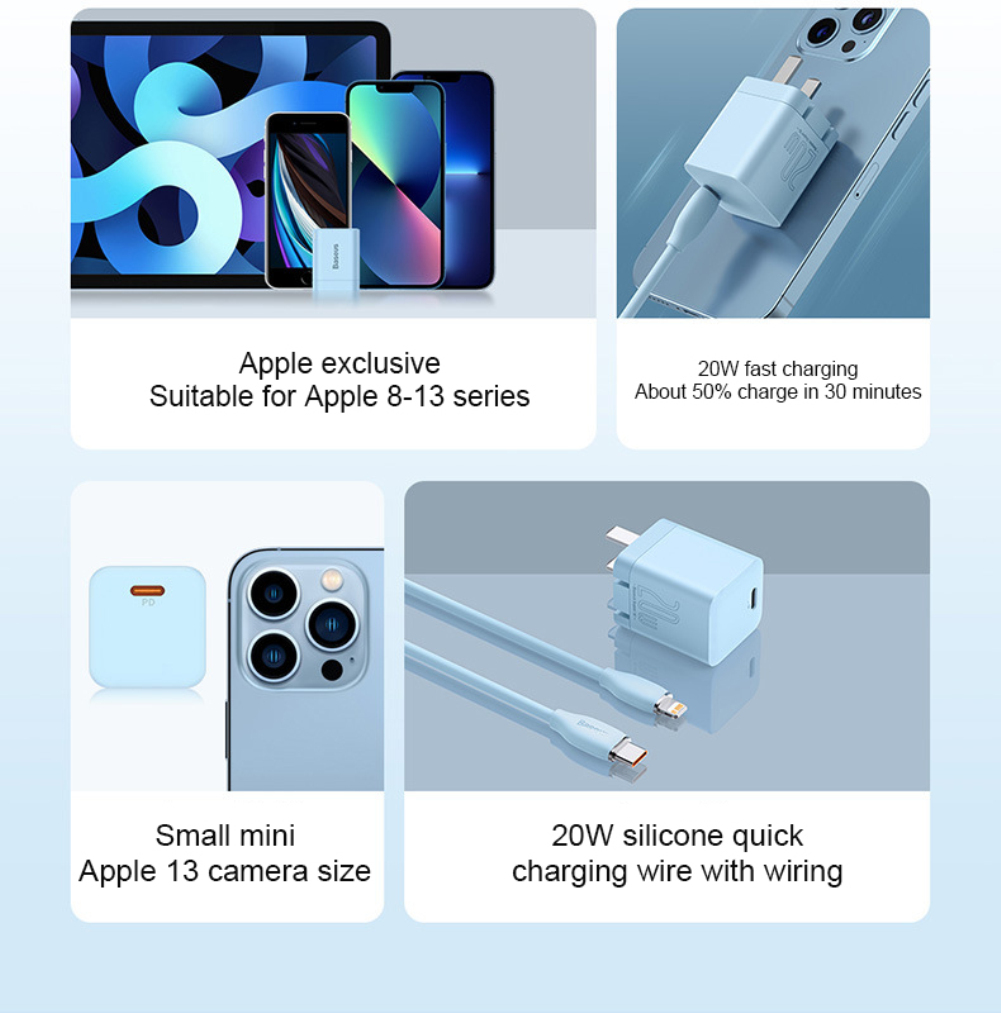 Baseus

Apple exclusive
Suitable for Apple 8-13 series

20W

20W fast charging
About 50% charge in 30 minutes

PD

Small mini
Apple 13 camera size

20W

20W silicone quick
charging wire with wiring