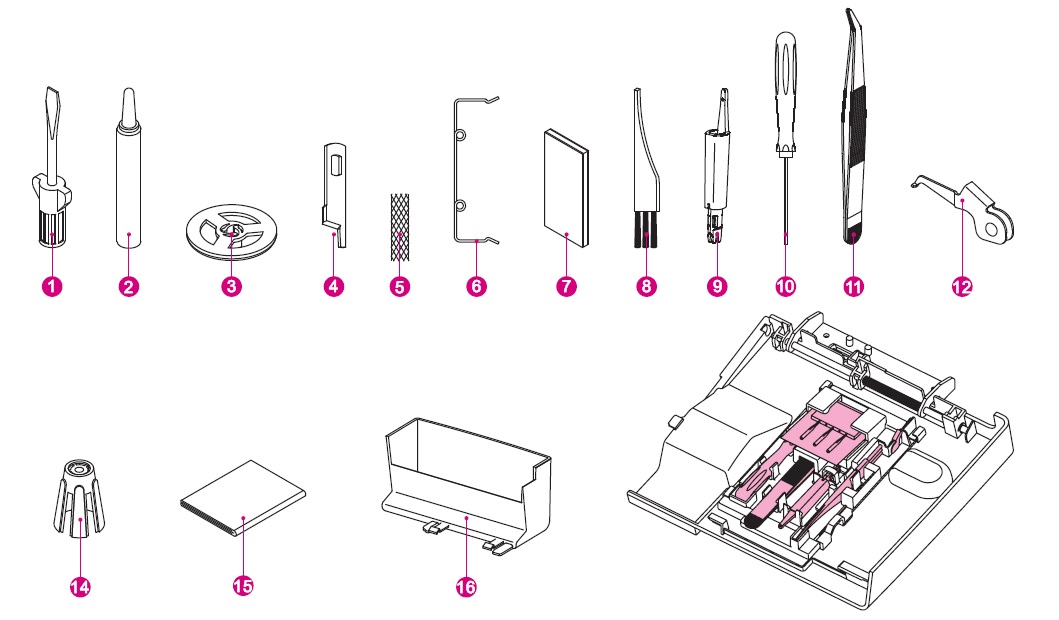 1 2 3 4 5 6 7 8 9 10 11 12

14 15 16