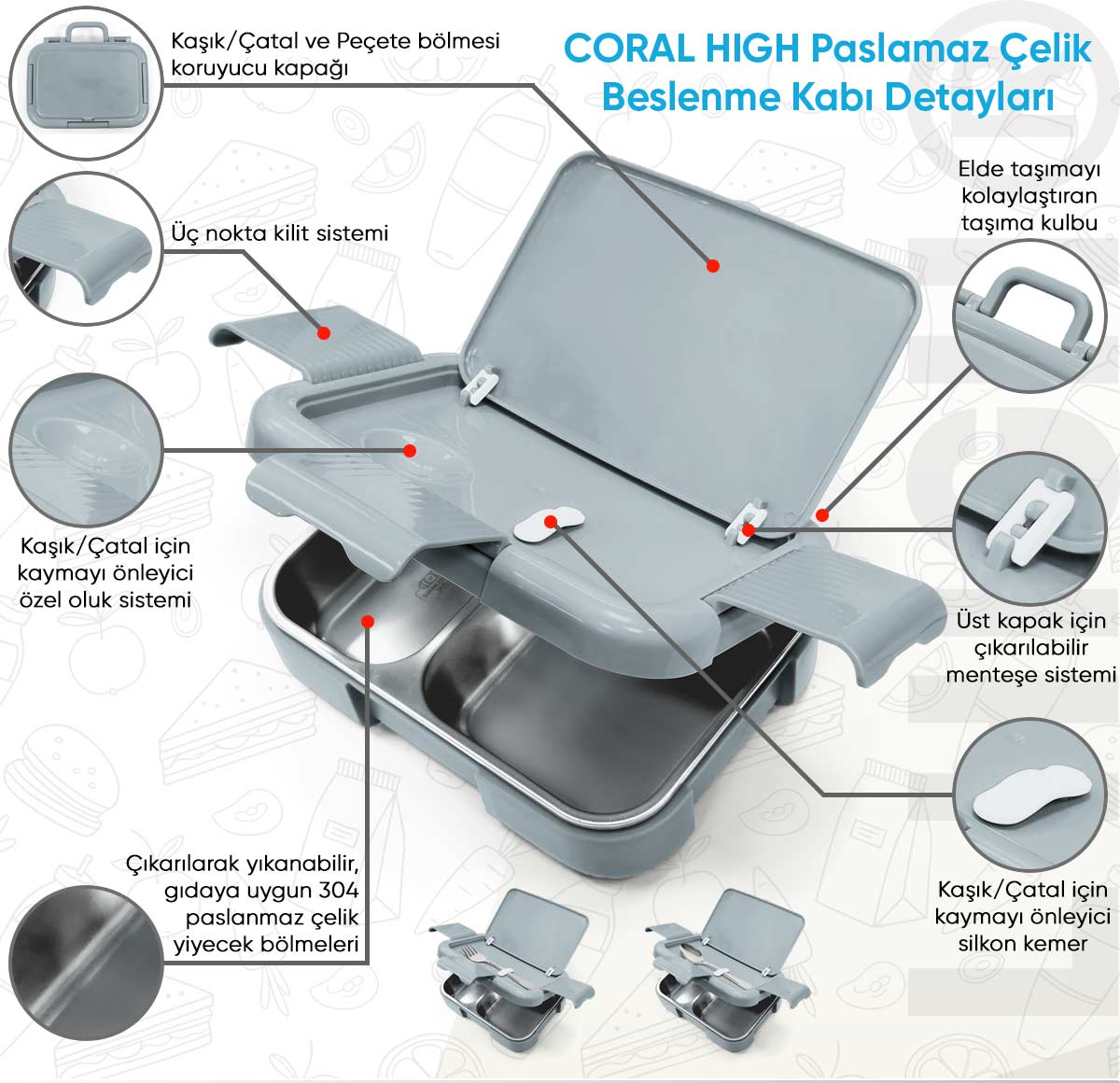 CORAL HIGH Paslamaz Çelik Beslenme Kabı Detayları

Kaşık/Çatal ve Peçete bölmesi koruyucu kapağı

Üç nokta kilit sistemi

Kaşık/Çatal için kaymayı önleyici özel oluk sistemi

Çıkarılarak yıkanabilir, gıdaya uygun 304 paslanmaz çelik yiyecek bölmeleri

Elde taşımayı kolaylaştıran taşıma kulbu

Üst kapak için çıkarılabilir menteşe sistemi

Kaşık/Çatal için kaymayı önleyici silkon kemer