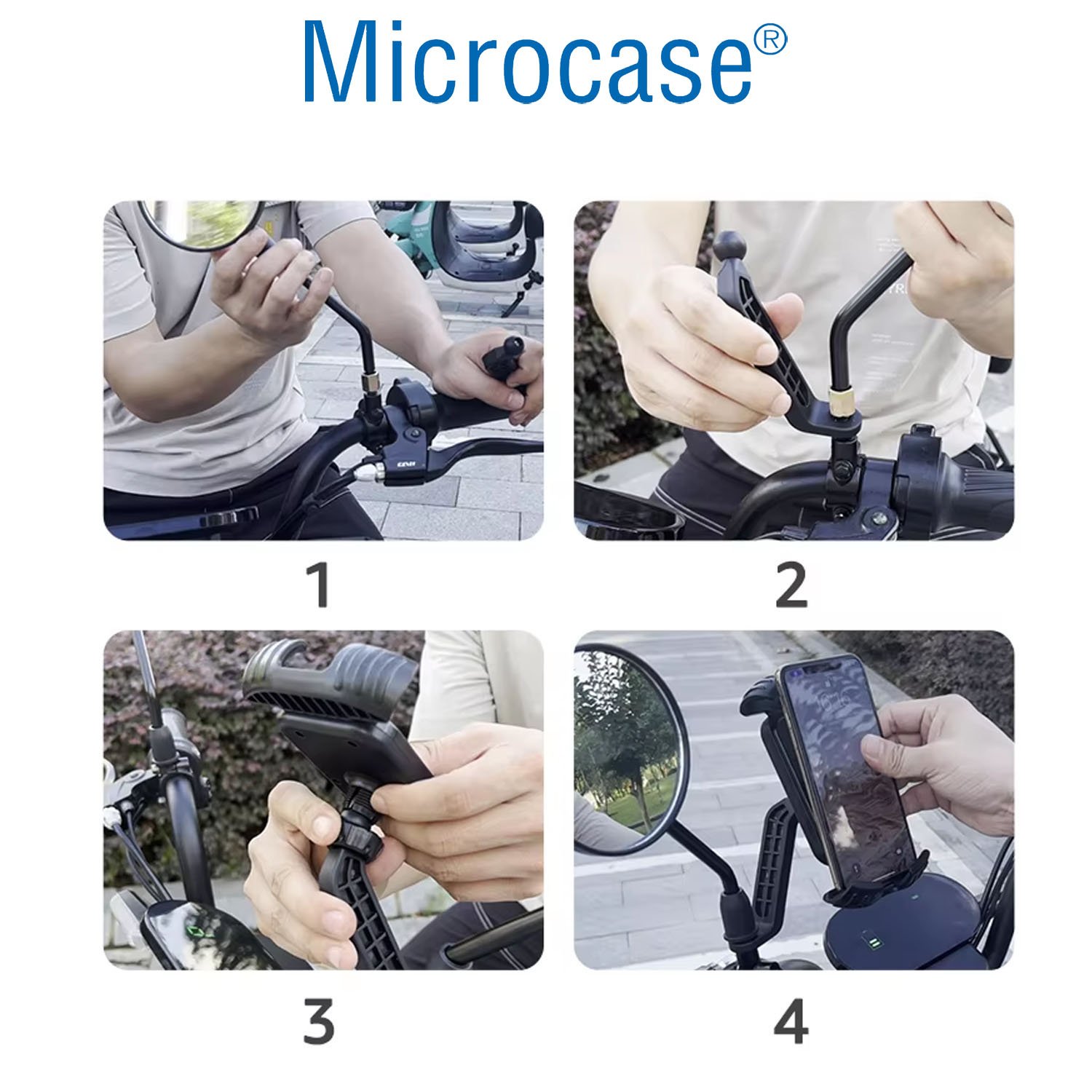 Microcase®

1

2

3

4