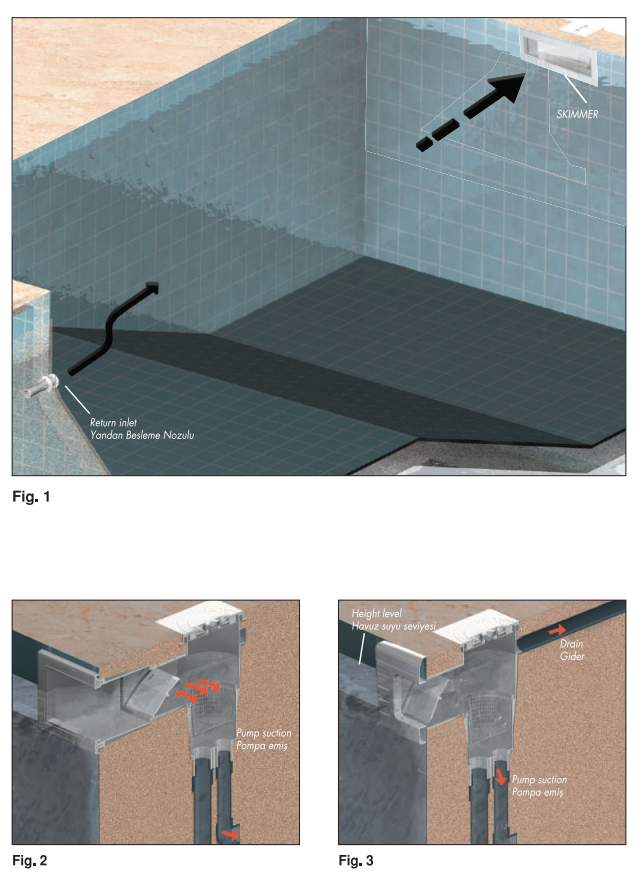 SKIMMER

Return inlet
Yandan Besleme Nozulu

Fig. 1

Pump suction
Pompa emiş

Fig. 2

Height level
Havuz suyu seviyesi

Drain
Gider

Pump suction
Pompa emiş

Fig. 3